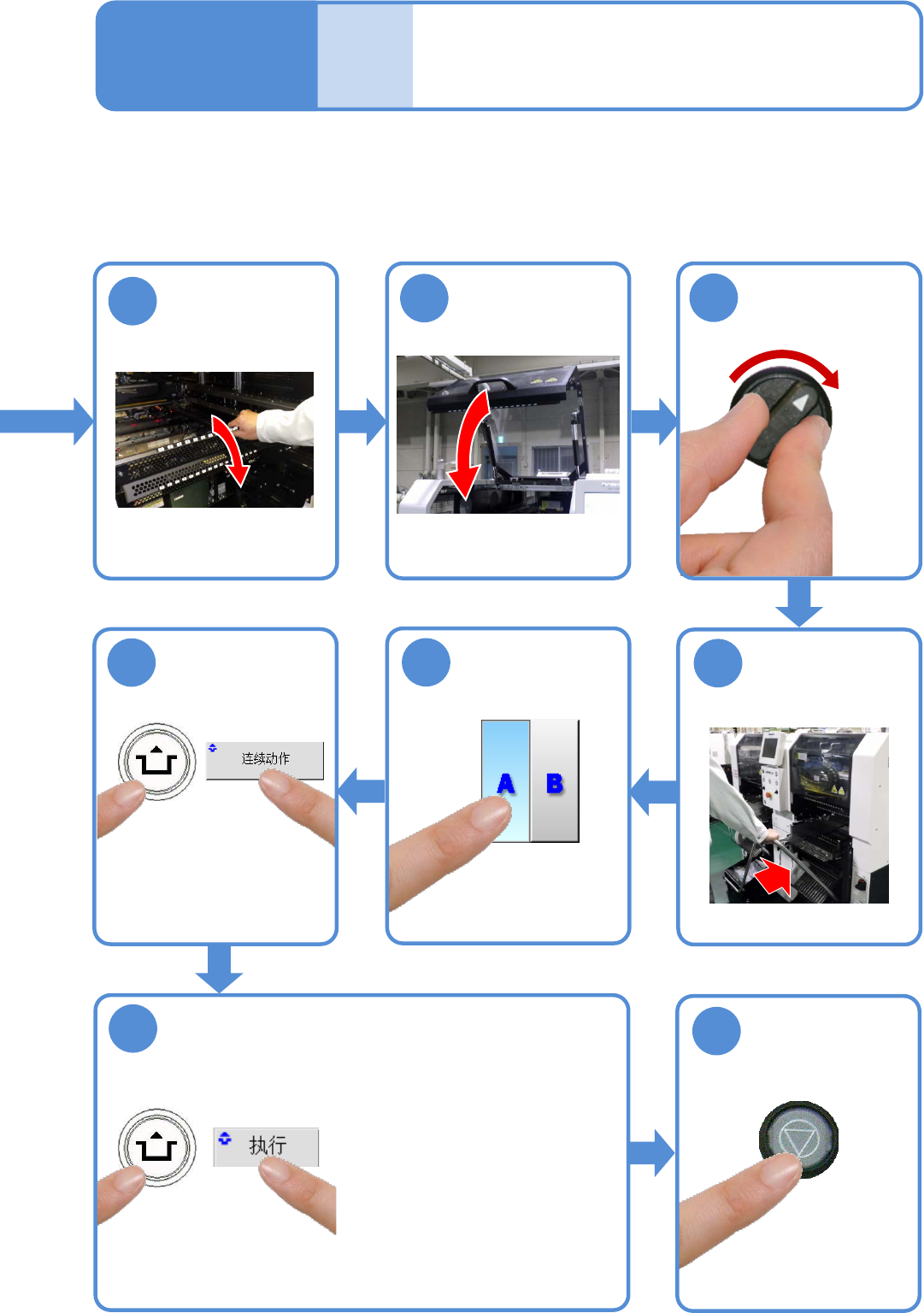 连续动作

A

B

执行