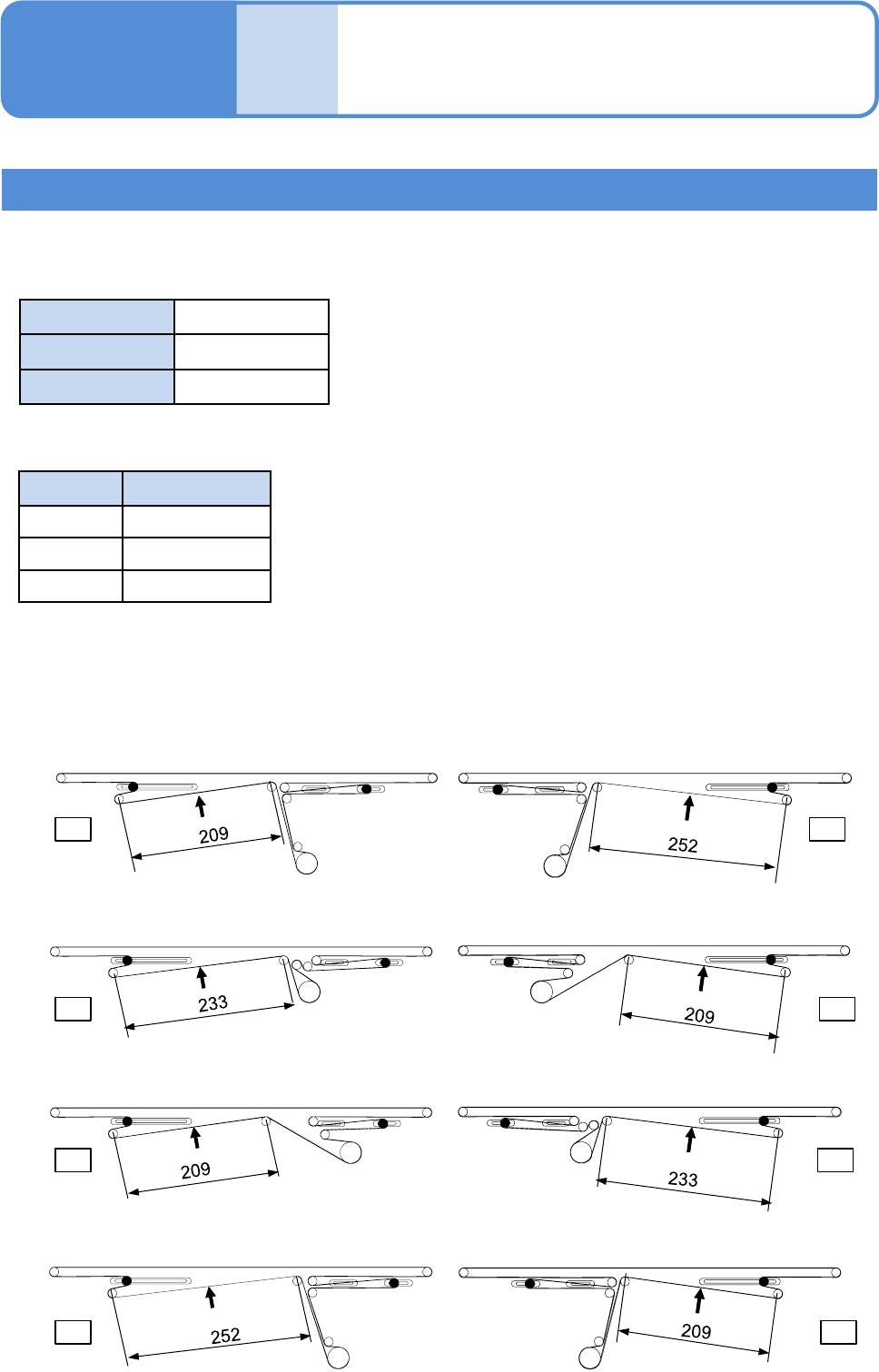 209

252

233

209

209

233

252

209