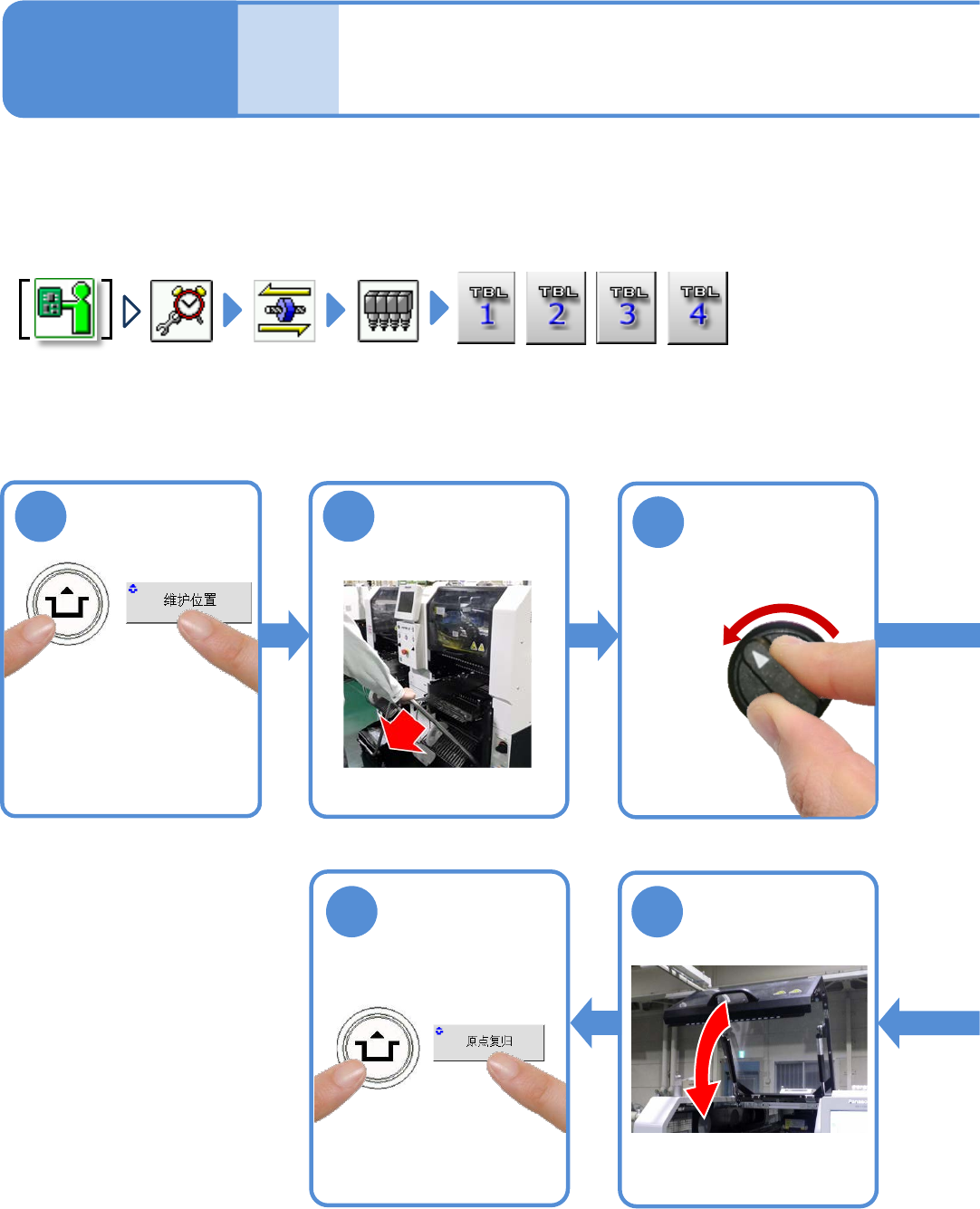 TBL 1
TBL 2
TBL 3
TBL 4

维护位置

原点复归