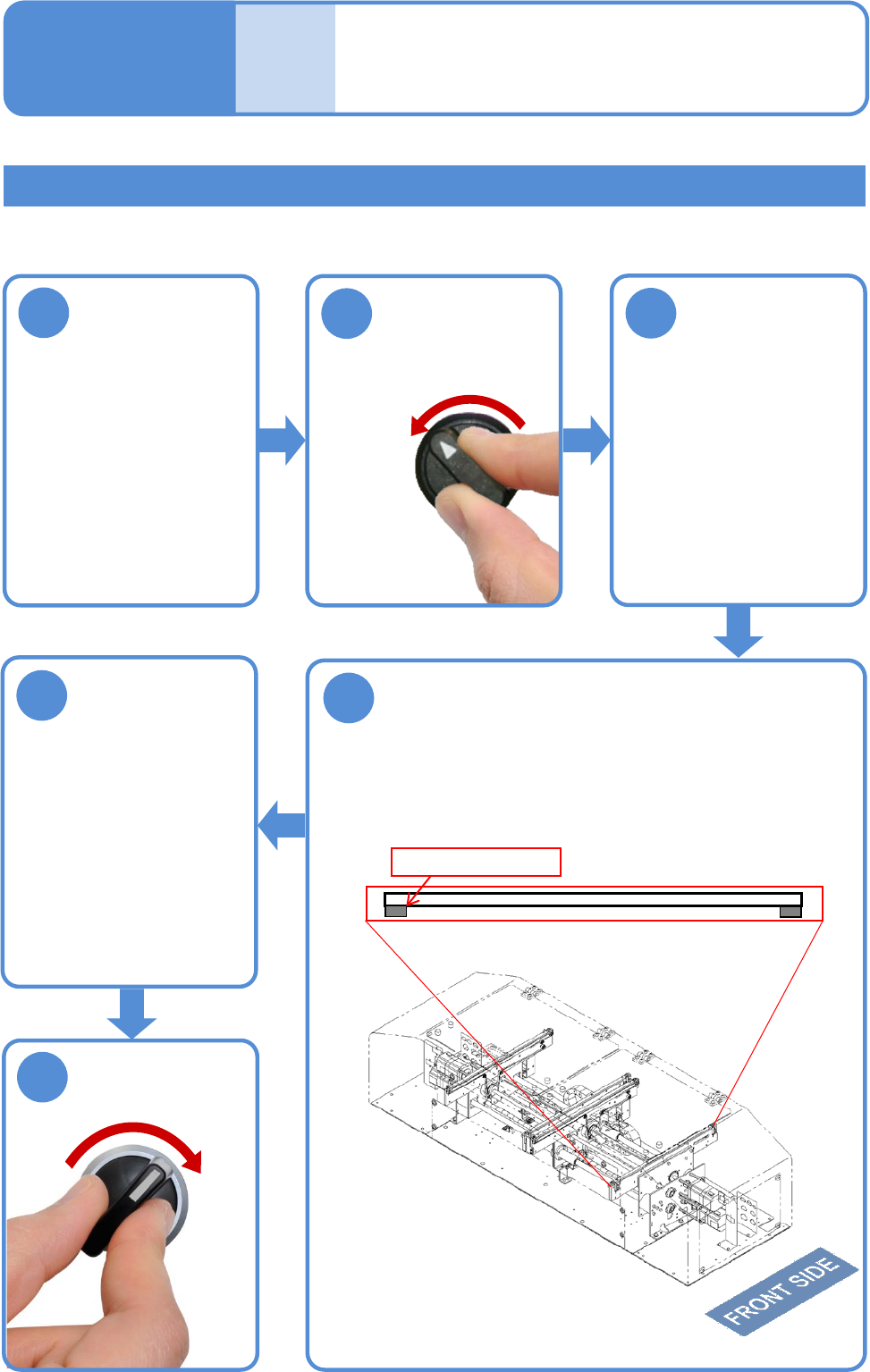 FRONT SIDE