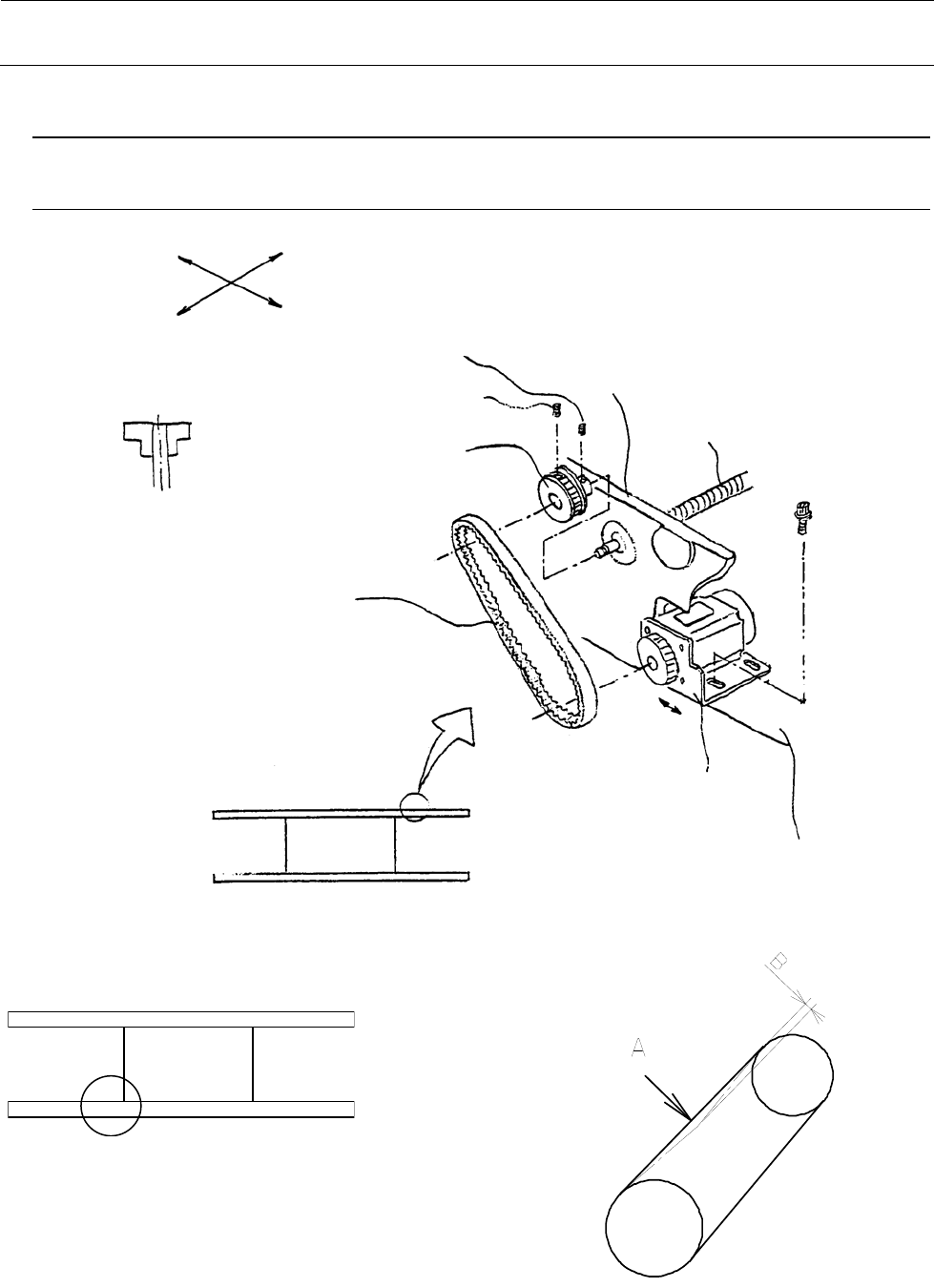 A

B