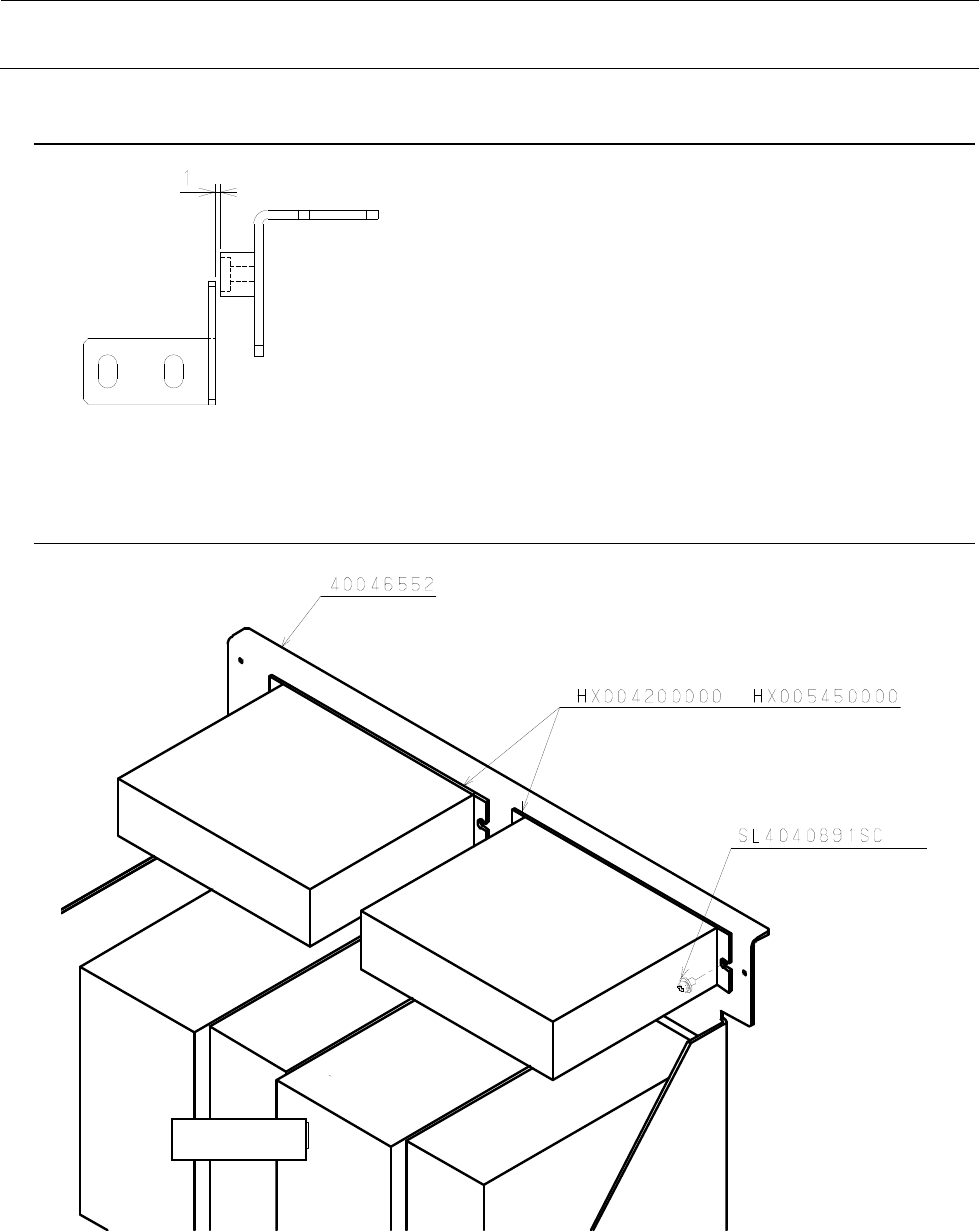 1

40046552

HX004200000 HX005450000

SL4040891SC