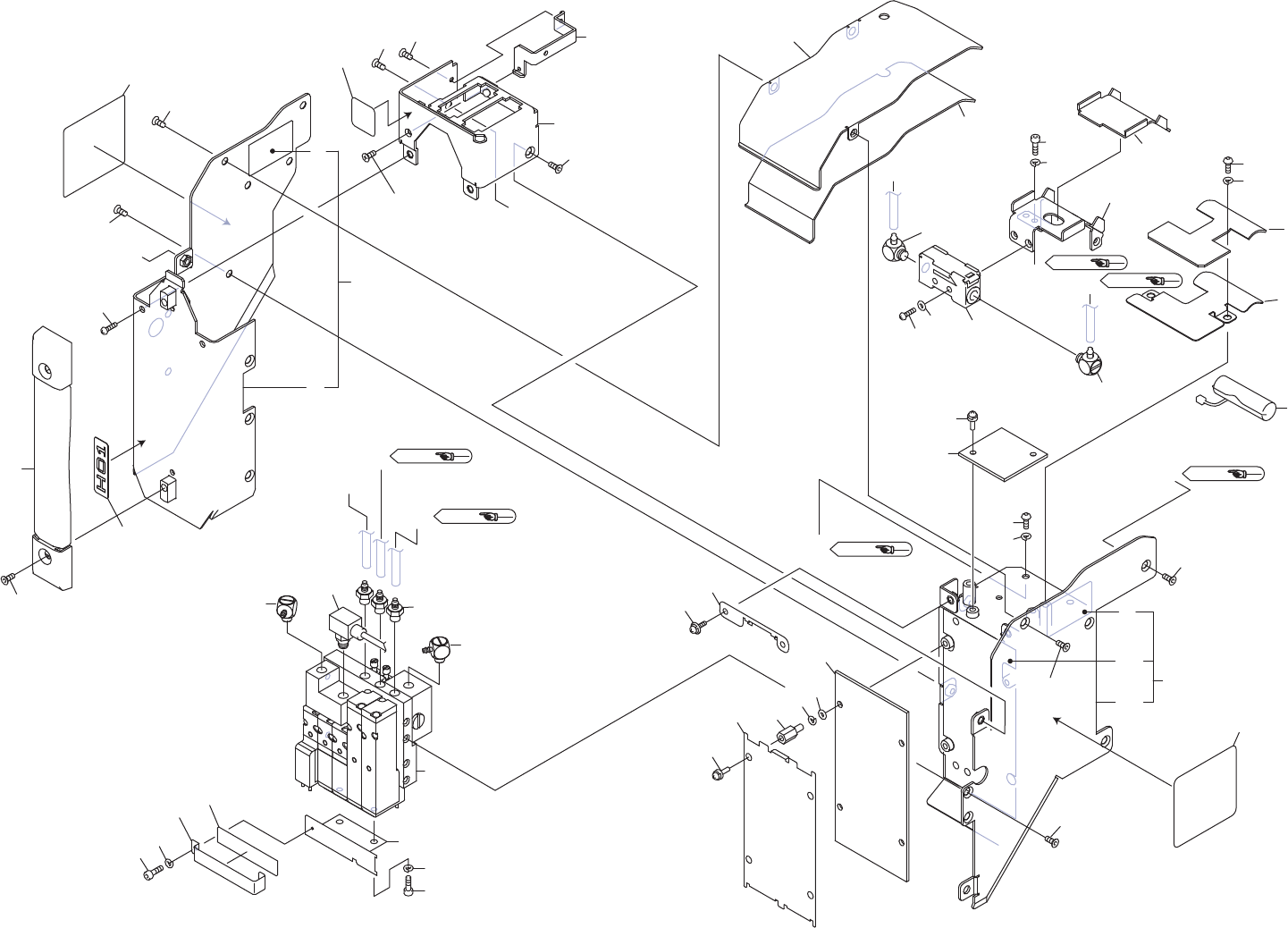 H01