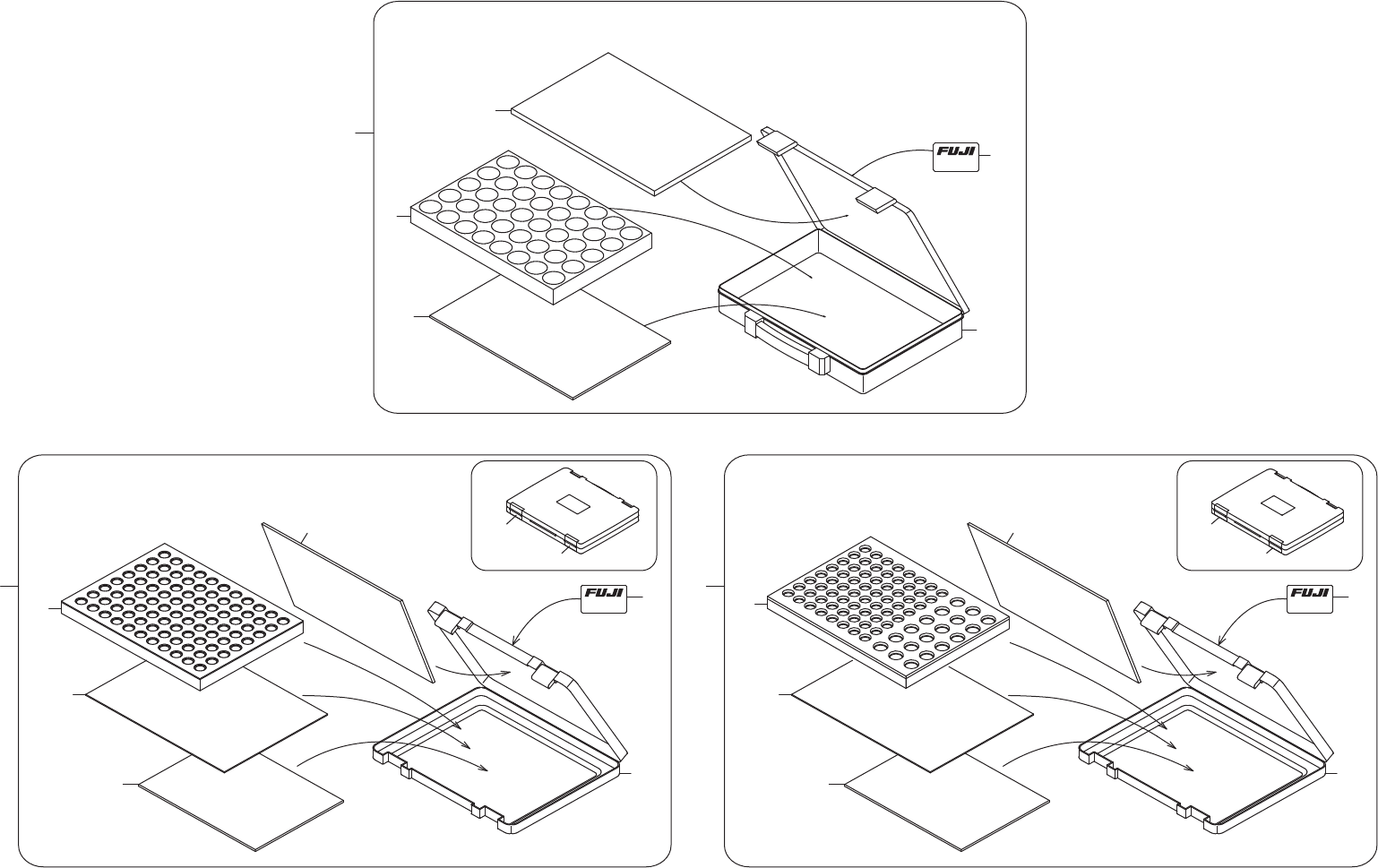 FUJI

FUJI

FUJI