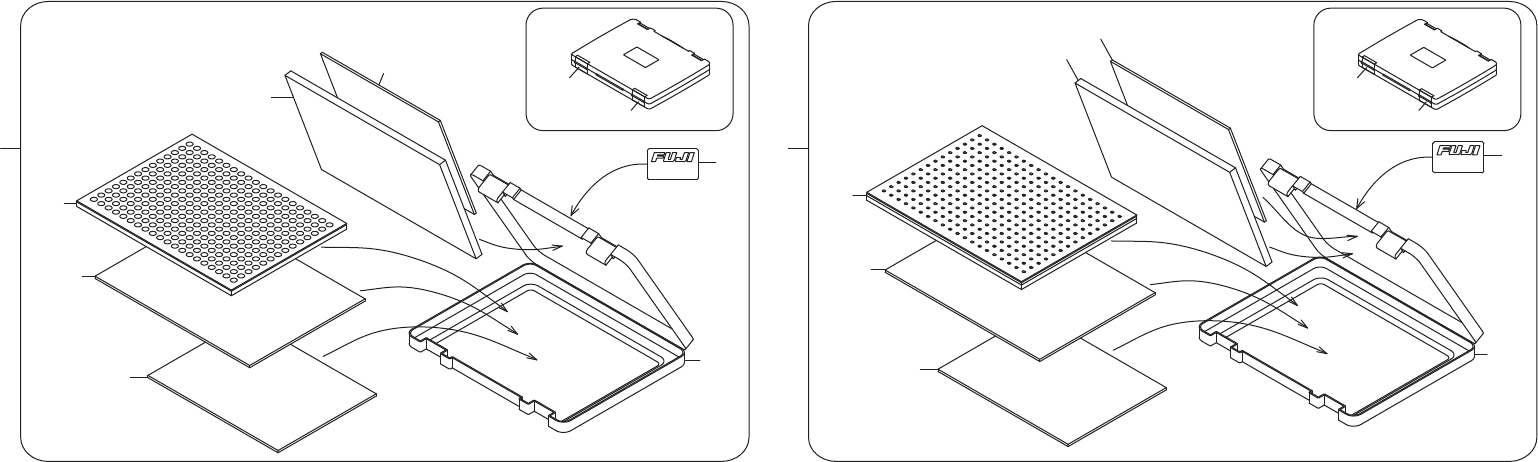 FUJI

FUJI