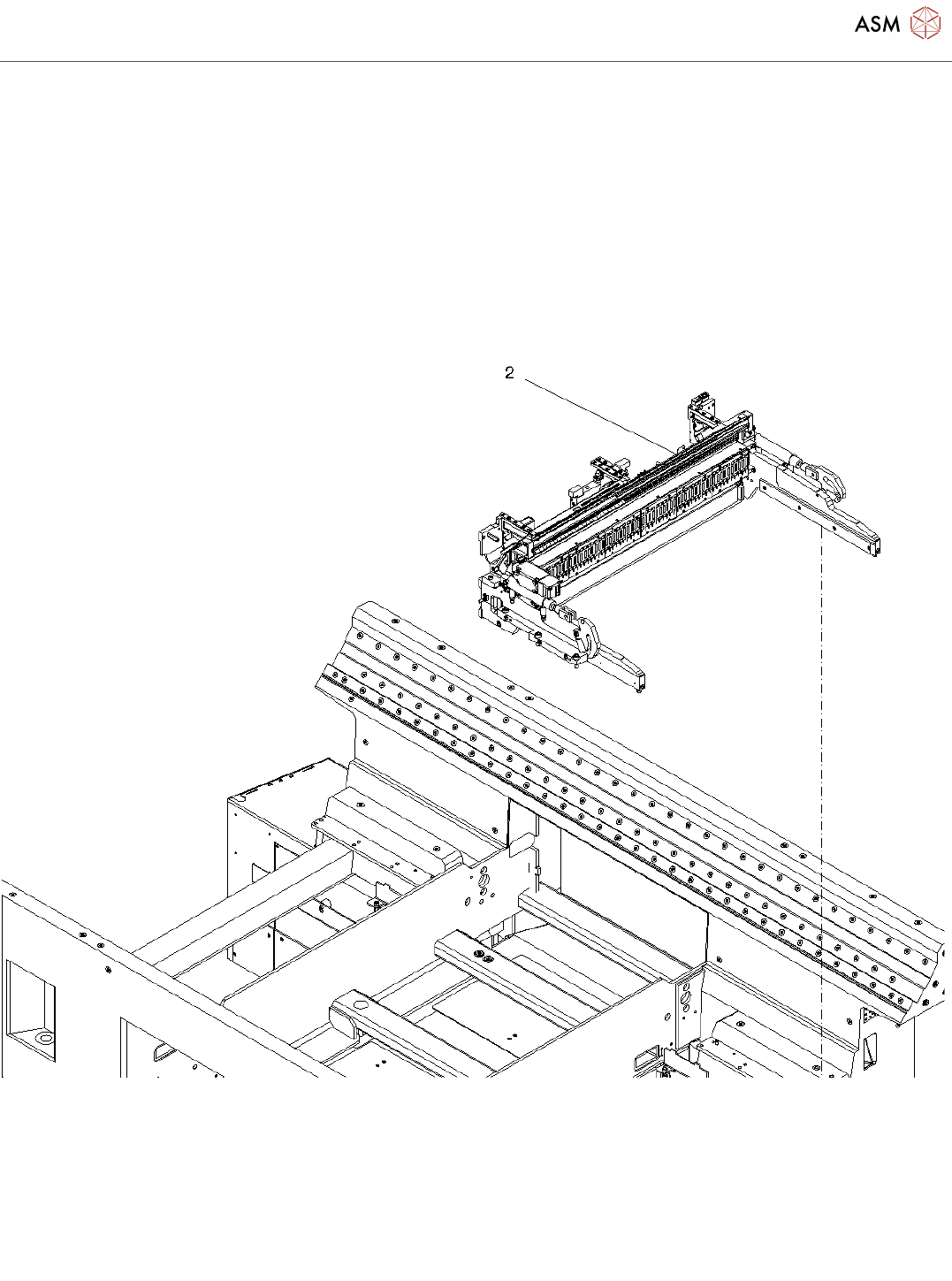 ASM

2