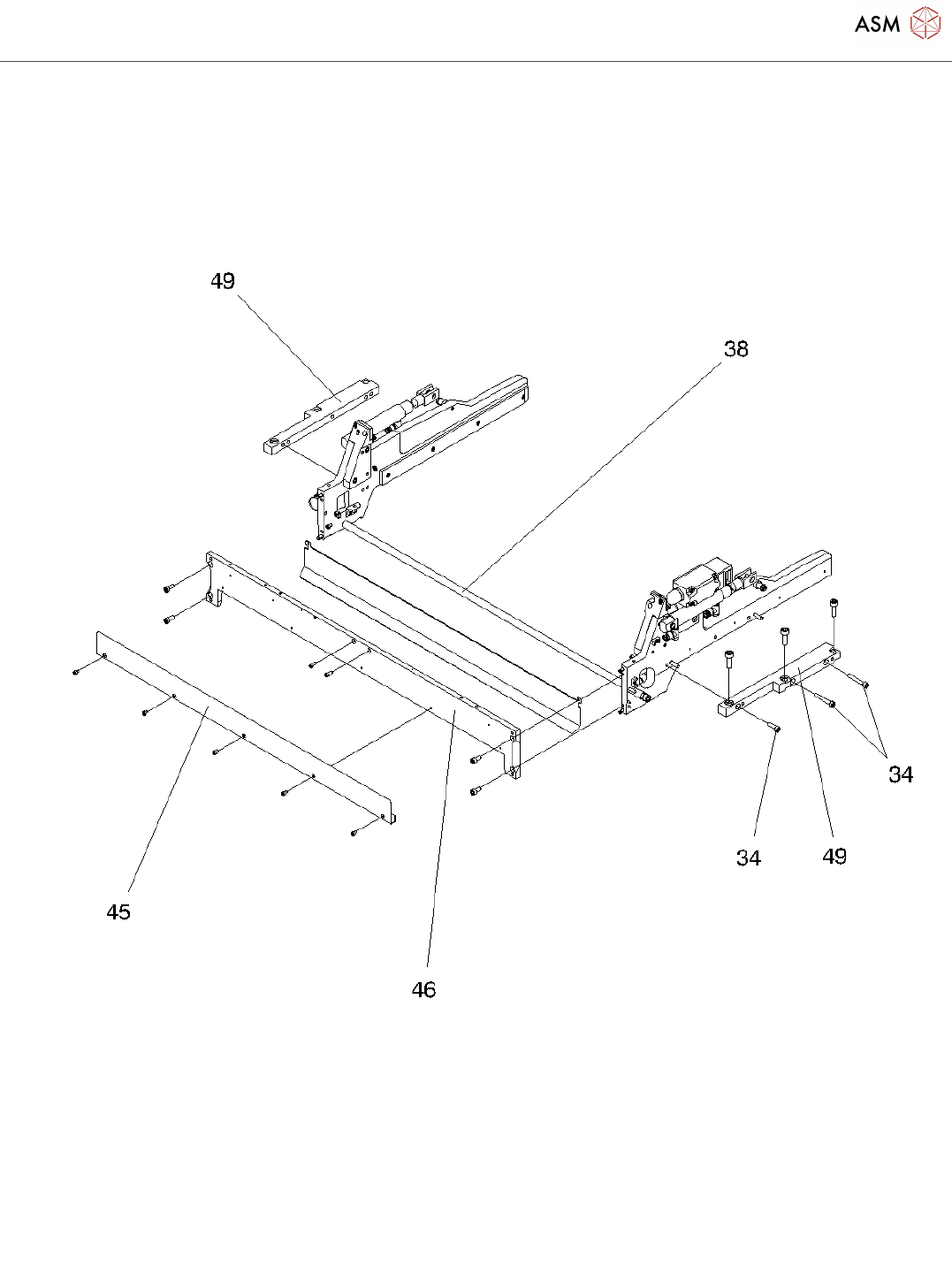 ASM

49

38

34

34

49

45

46