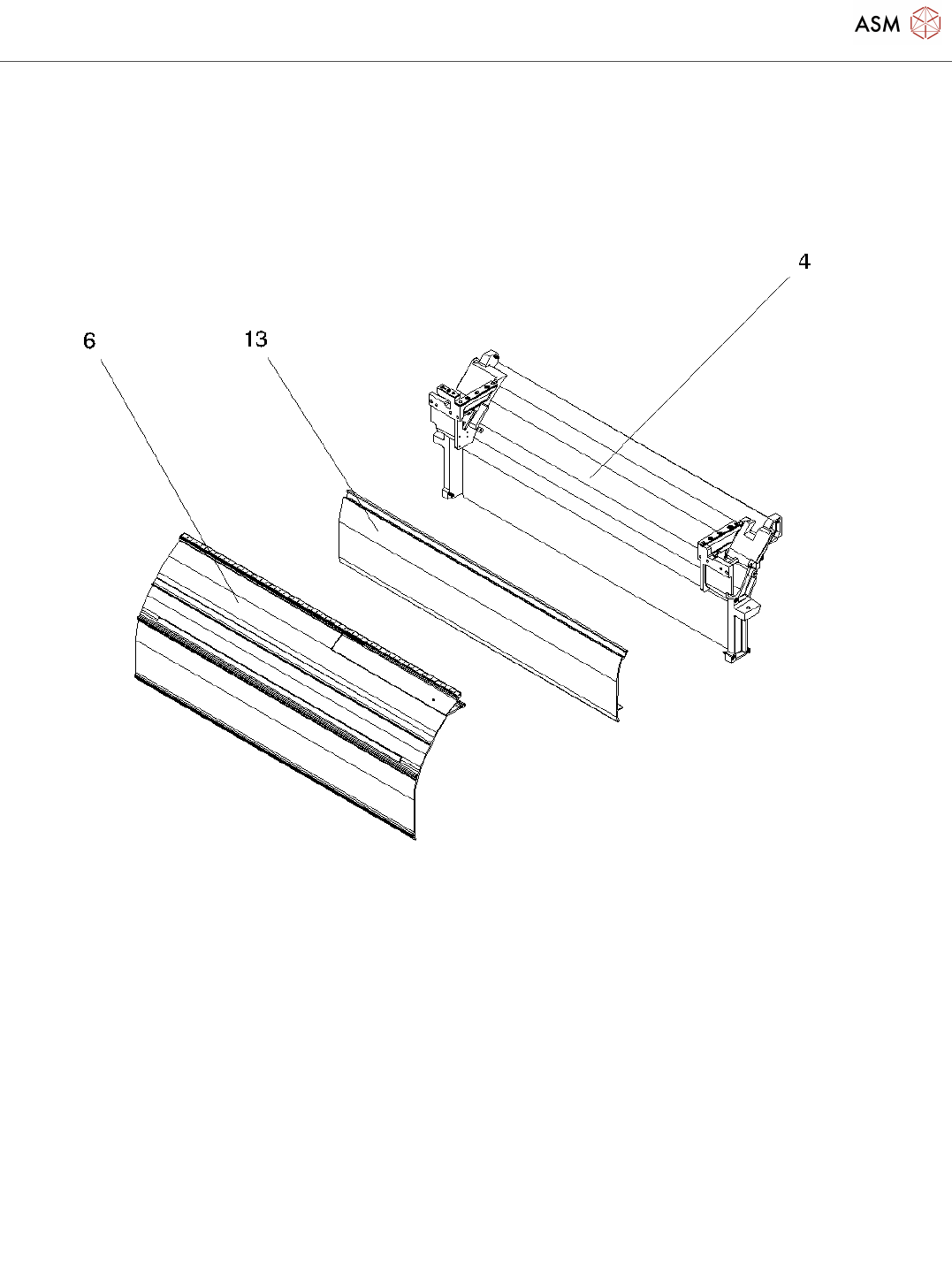 ASM

4

6

13