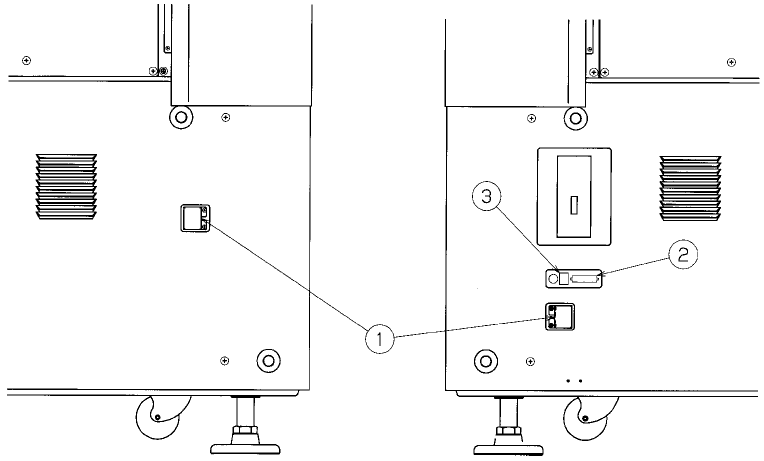 3
2
1