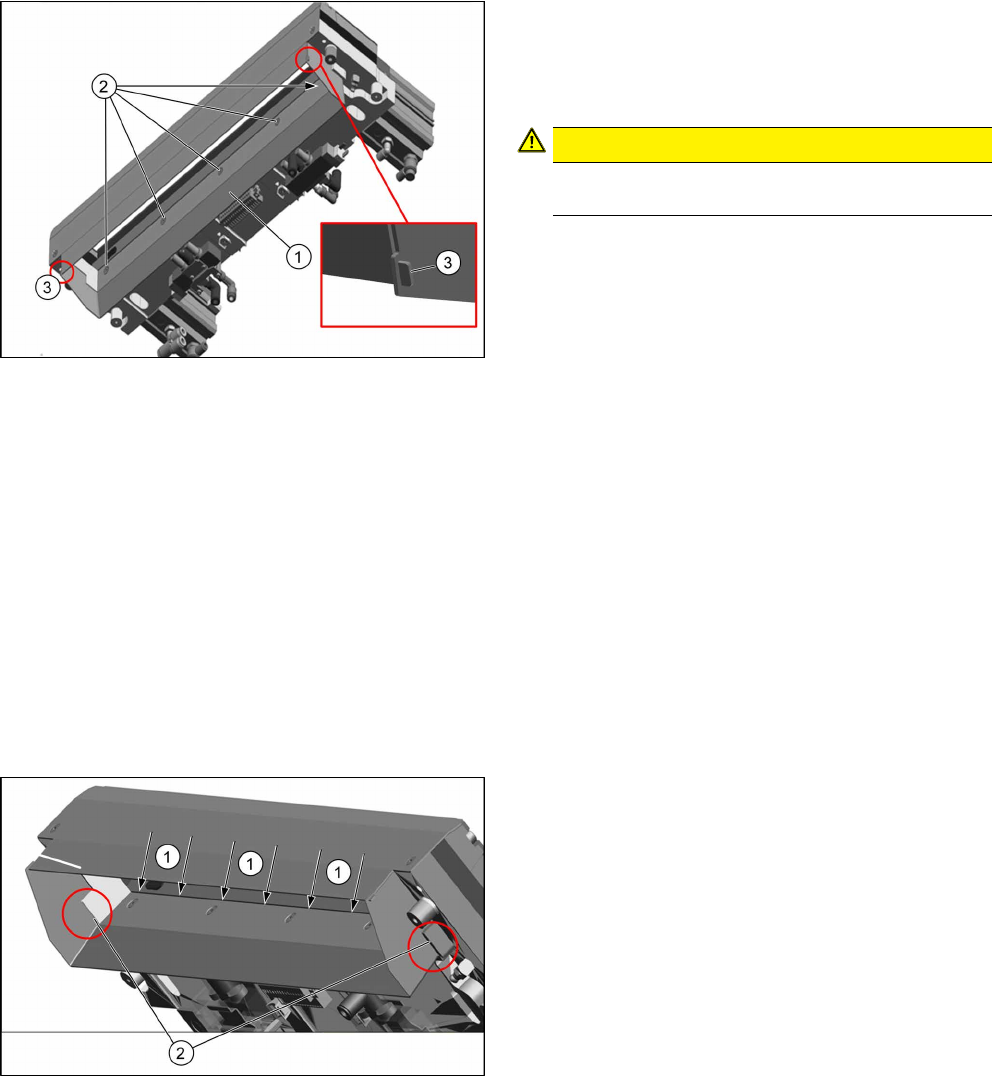 2
1
3
3

1
1
1
2