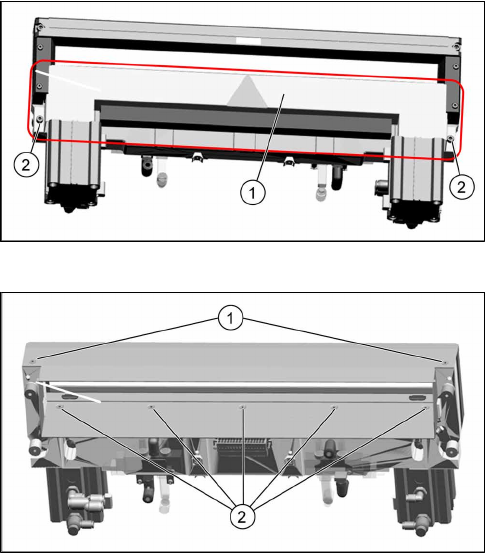 2
1
2

1
2