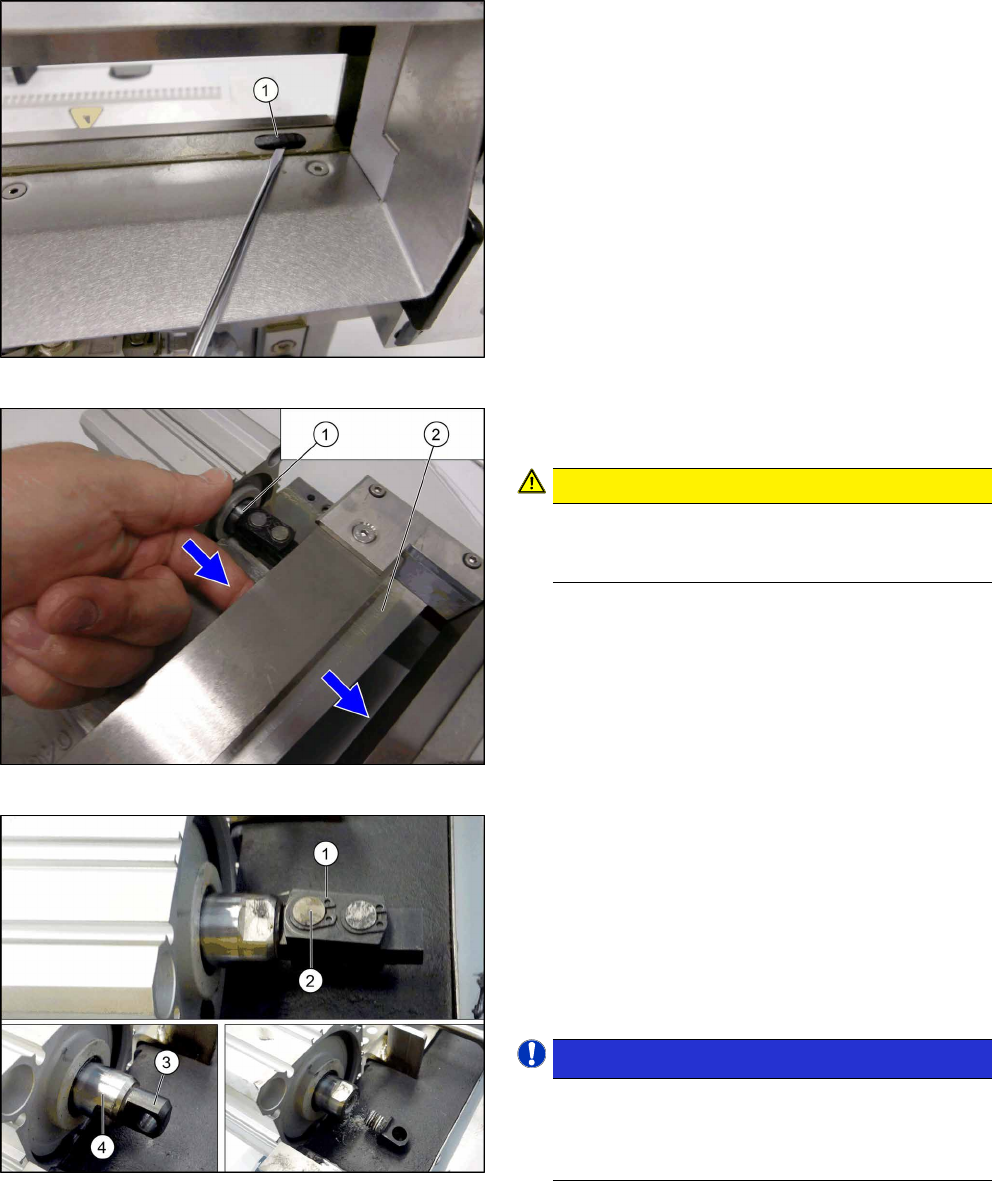 1

1

2

1

2

3

4