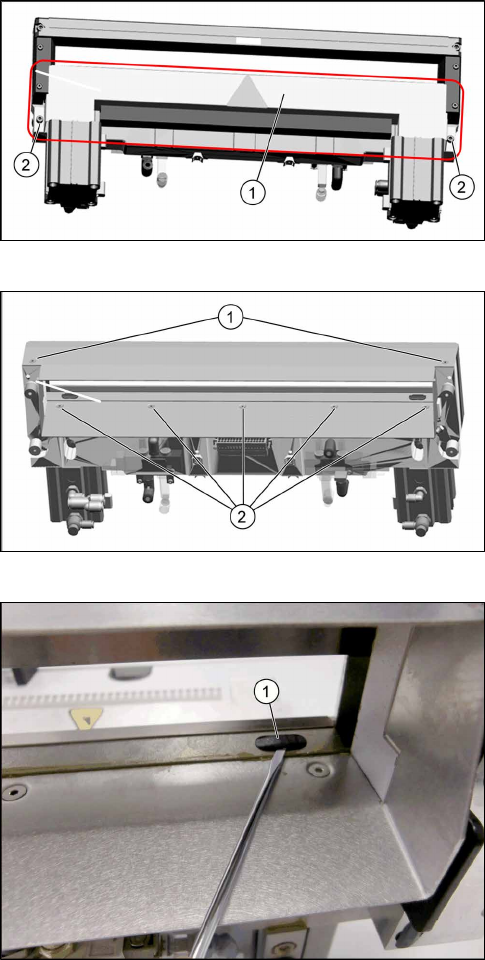 2
1
2

1
2

1