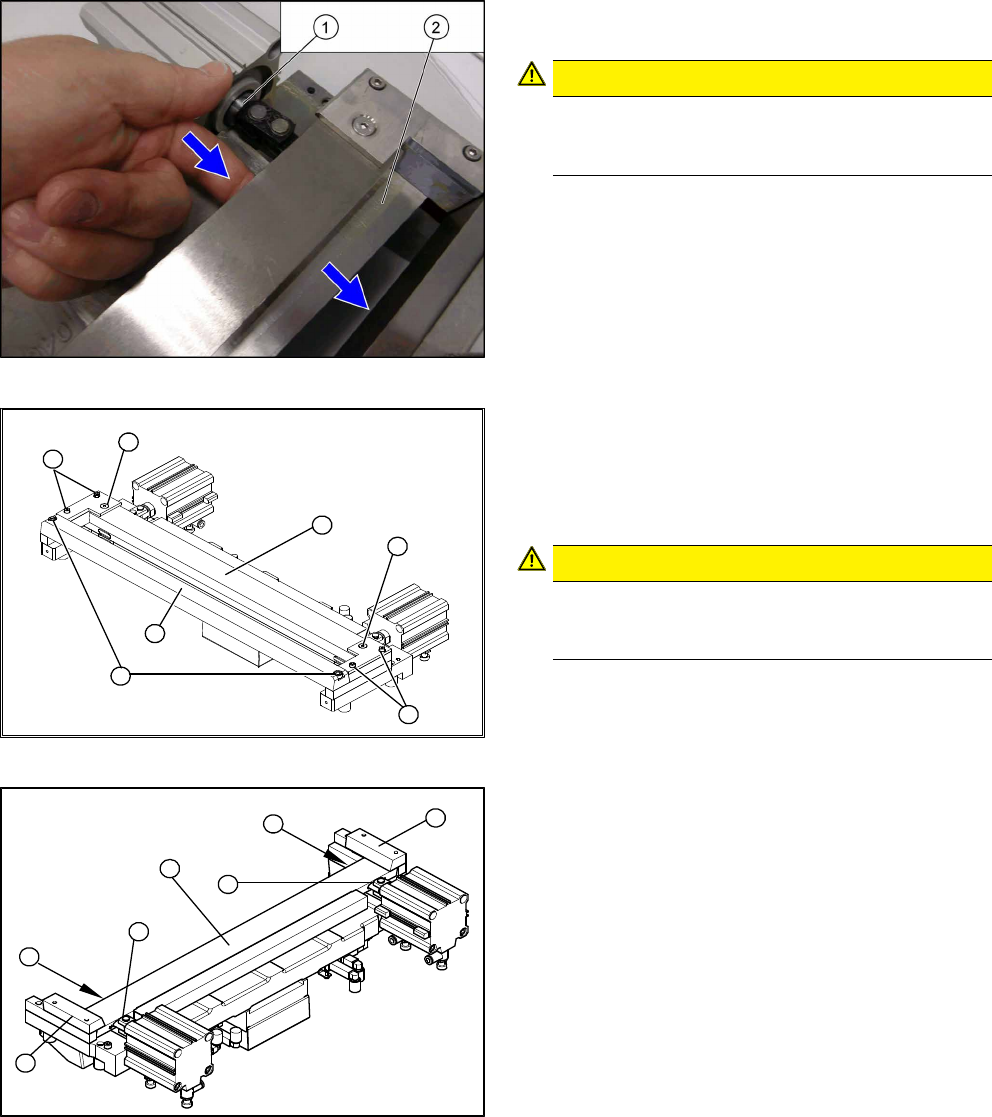 1

2