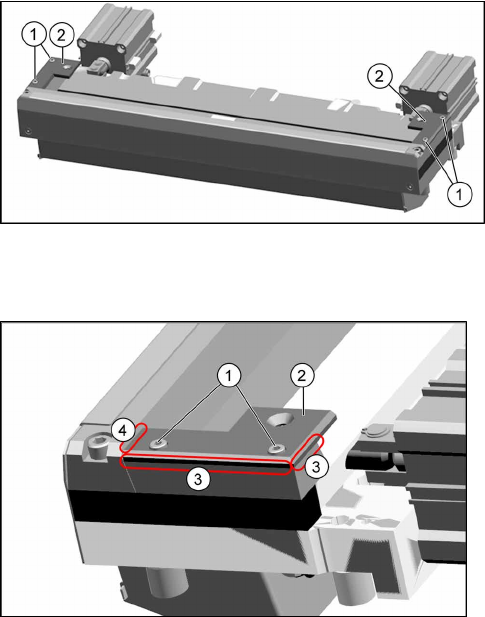 1 2 2 1

1 2 4 3 3