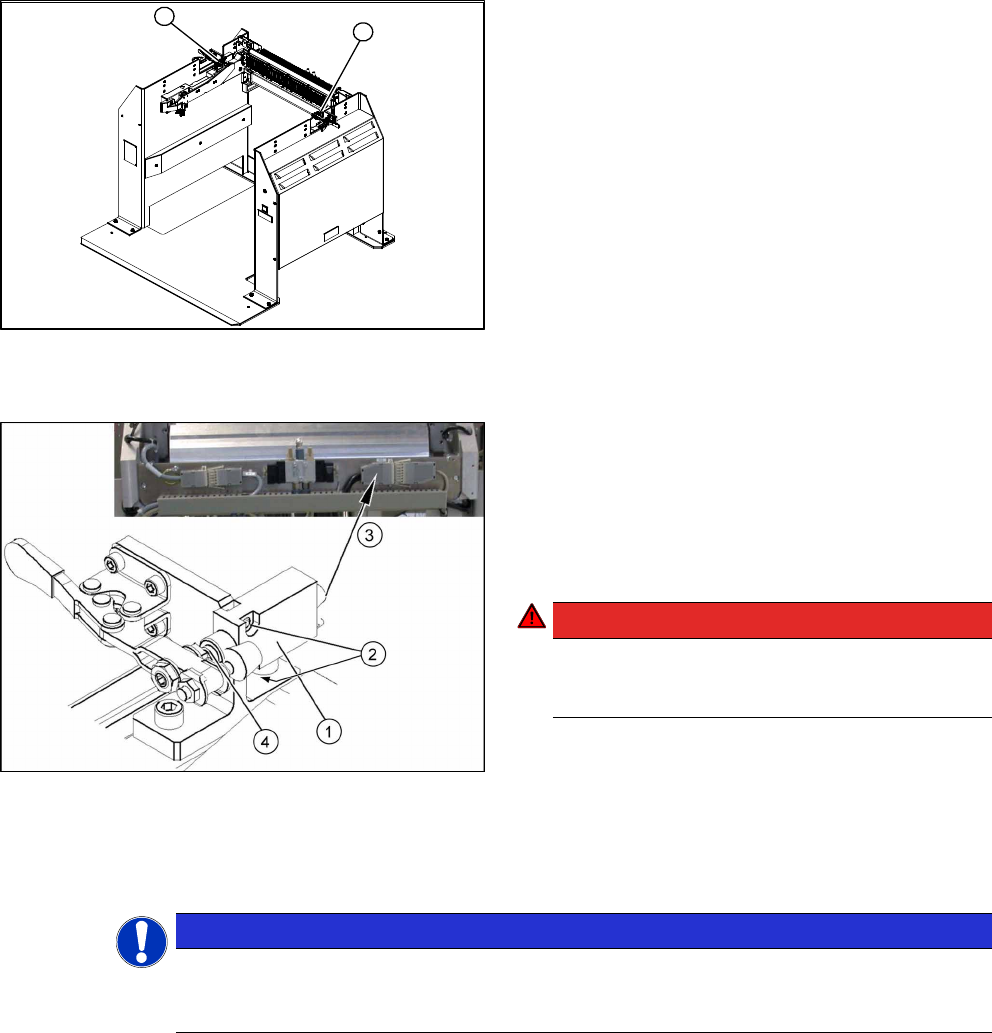 3
2
1
4