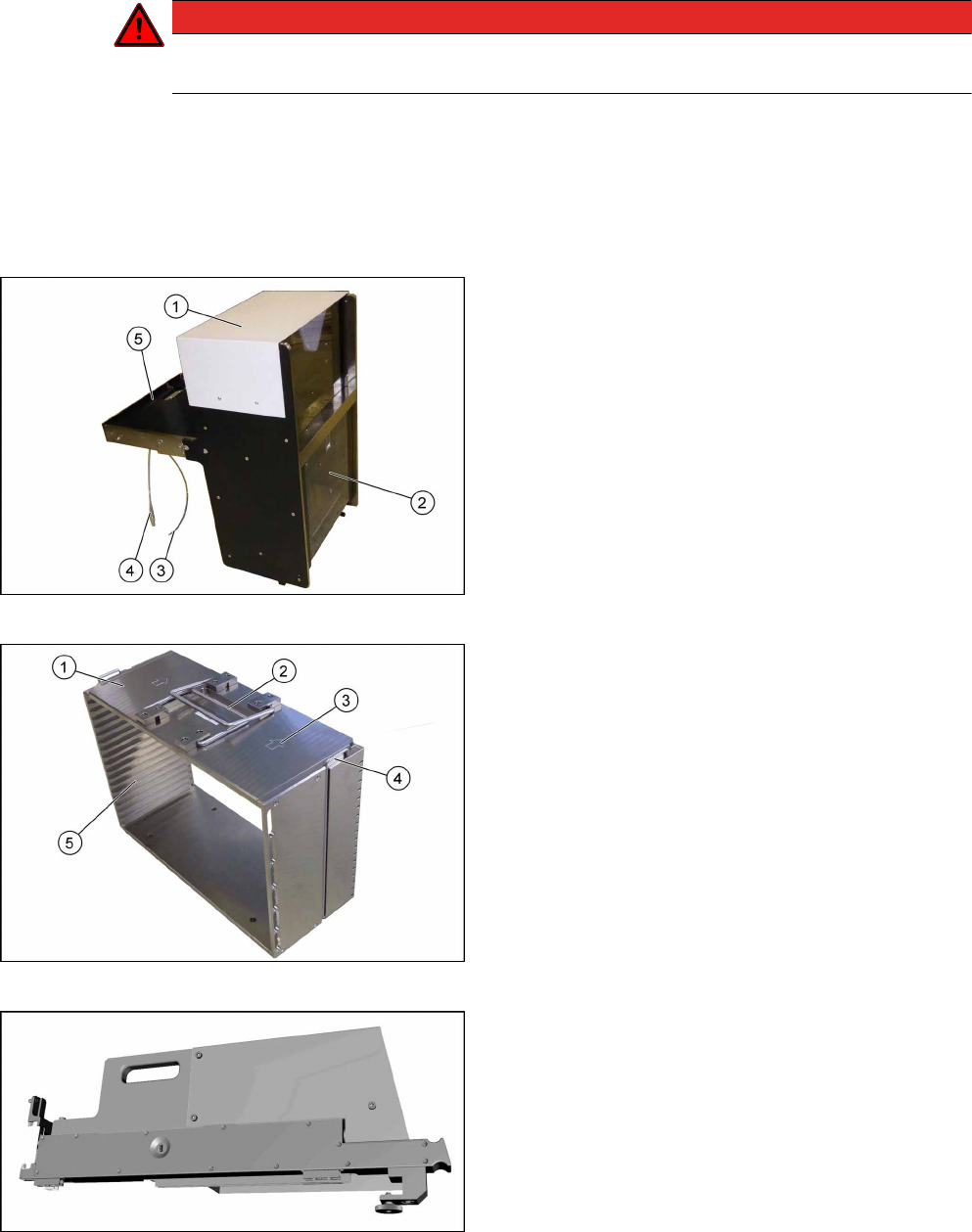 1
5
2
4
3

1
2
3
4
5