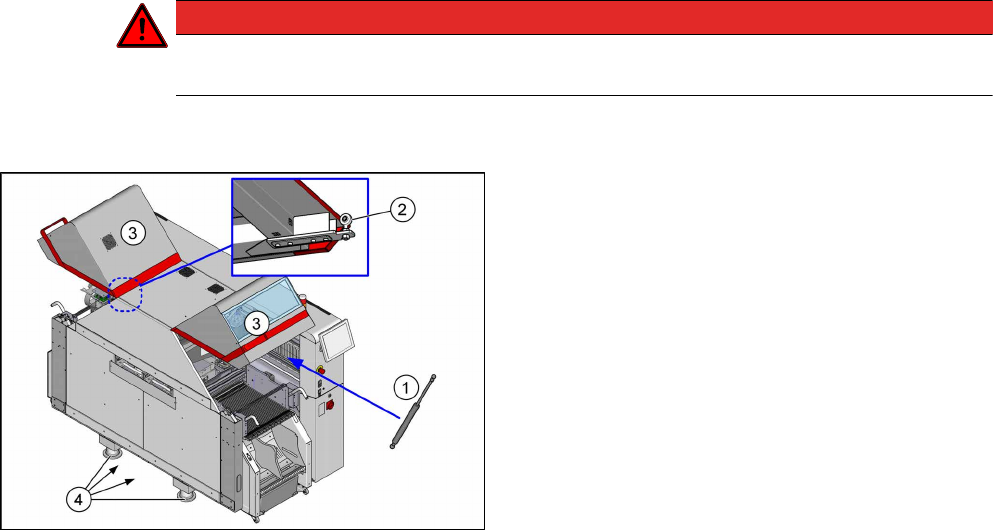 3

2

3

1

4