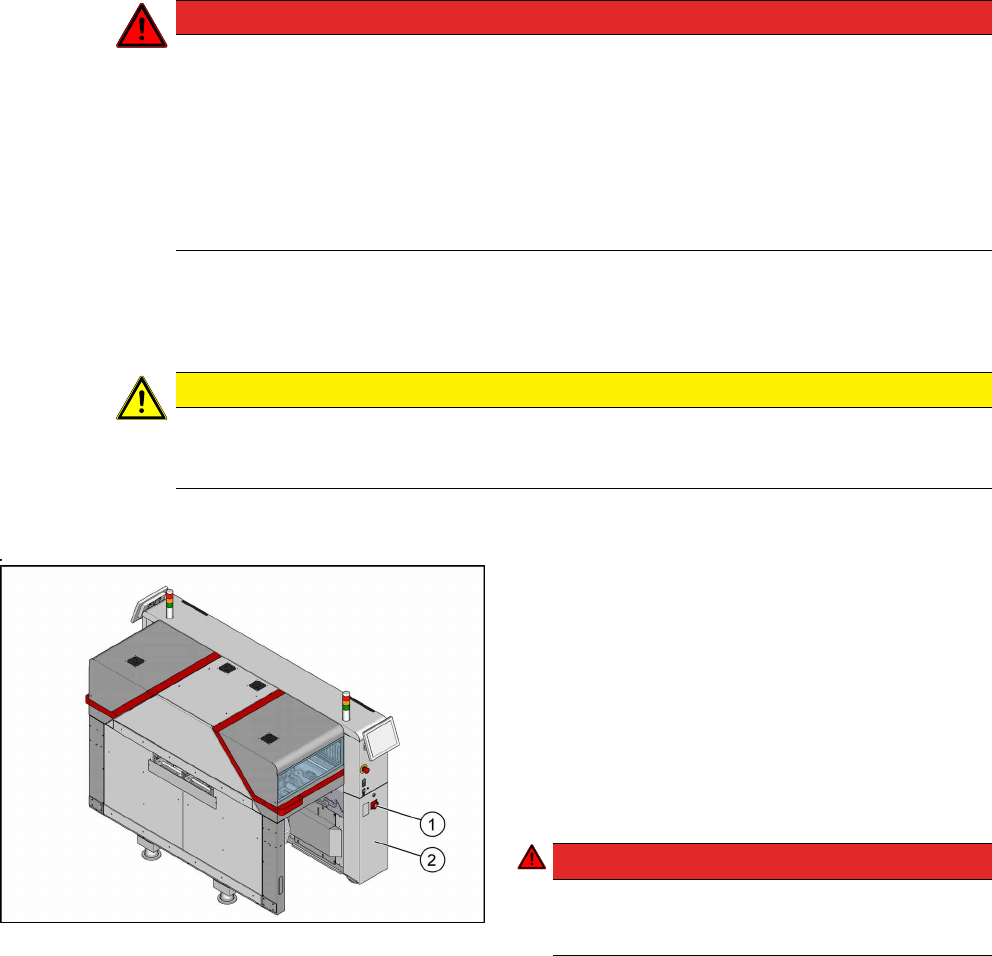 1

2