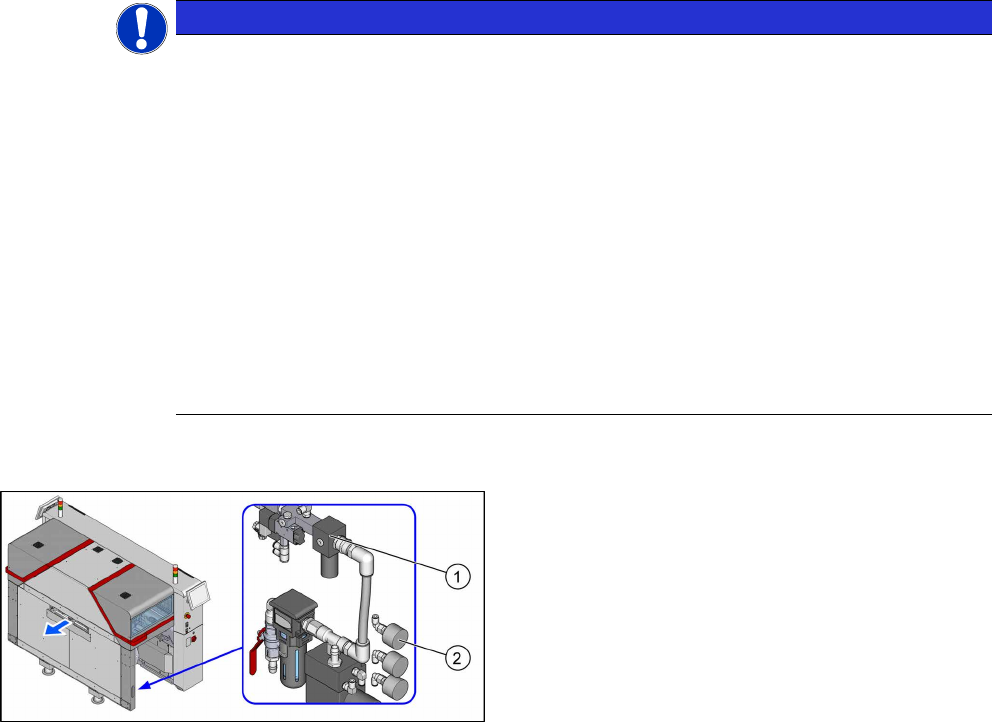 1

2