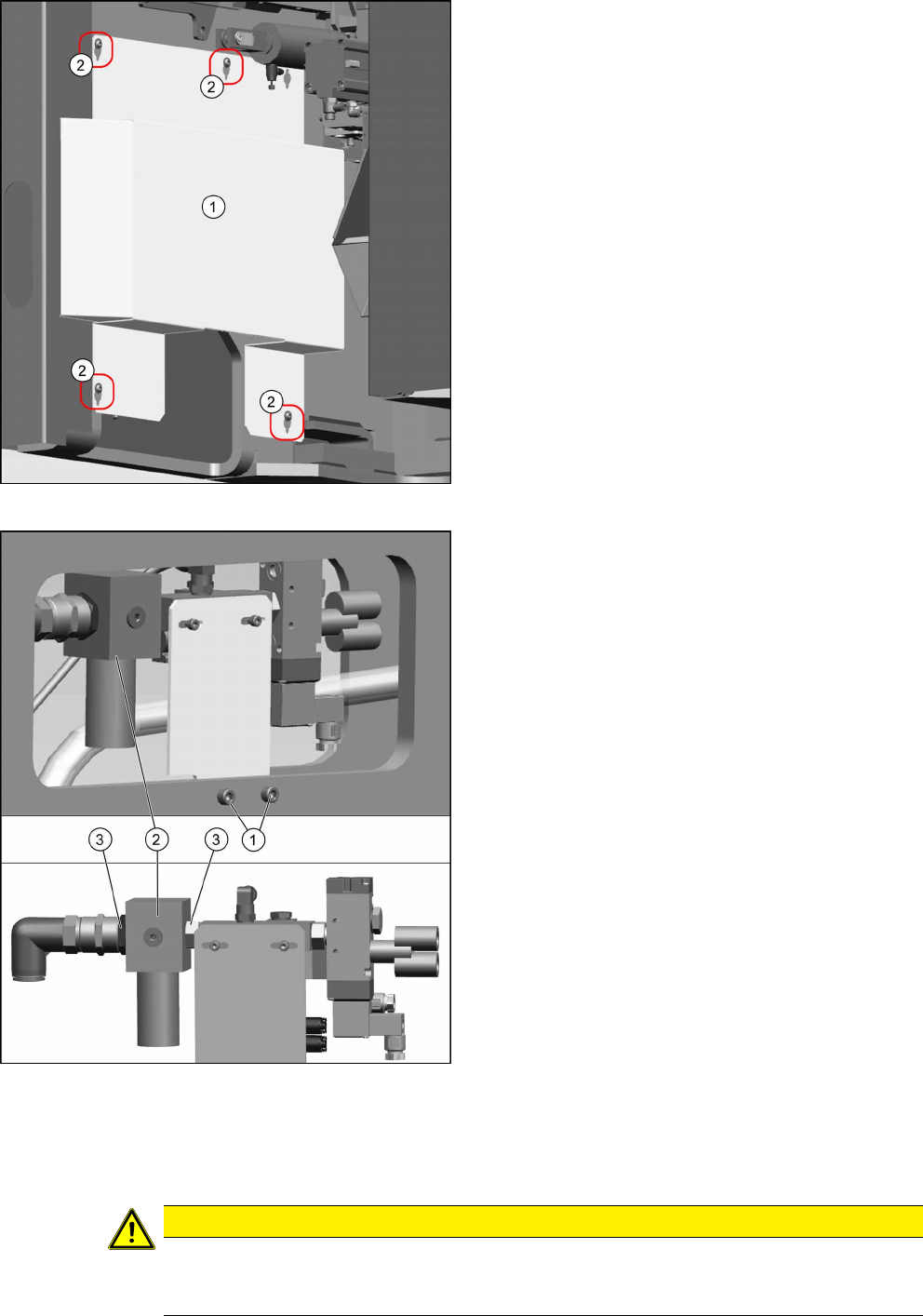 2
2
1
2
2

3 2 3 1