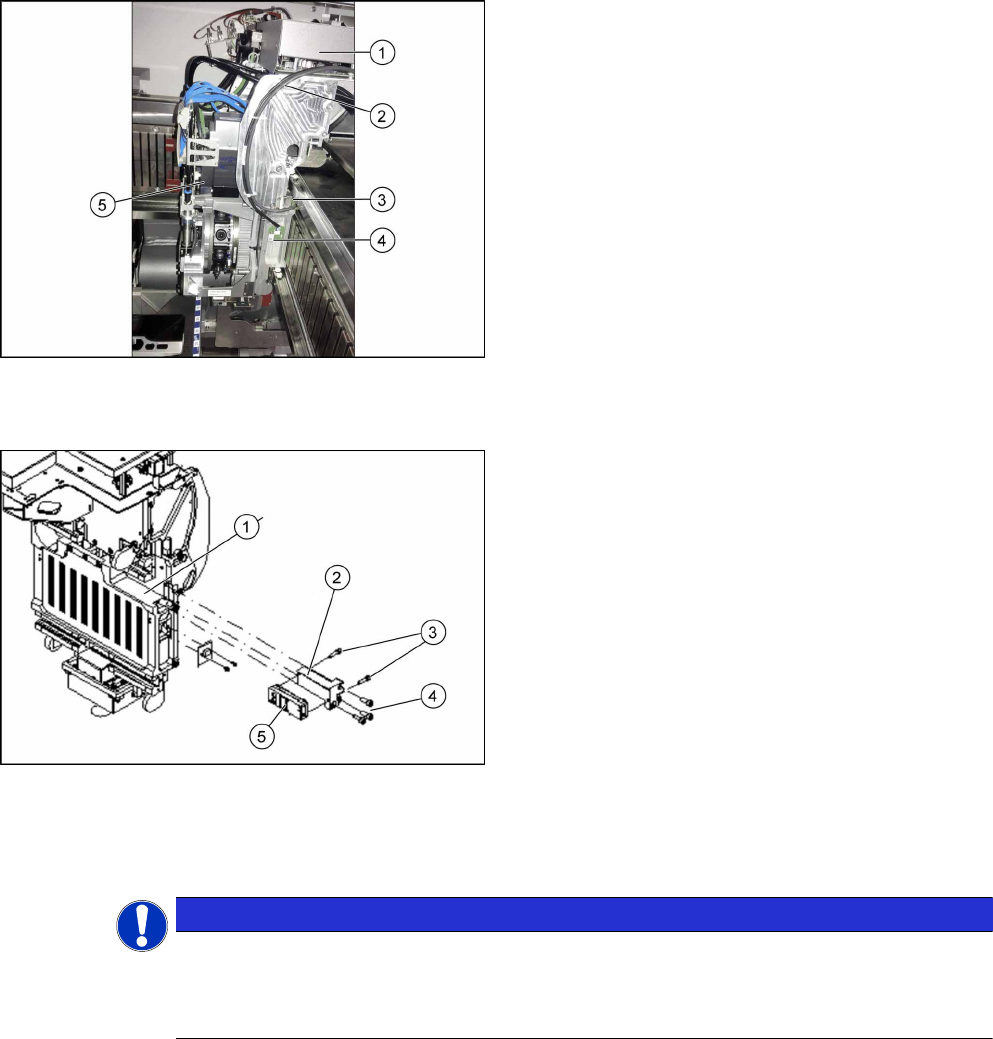 1
2
5
3
4

1
2
3
4
5