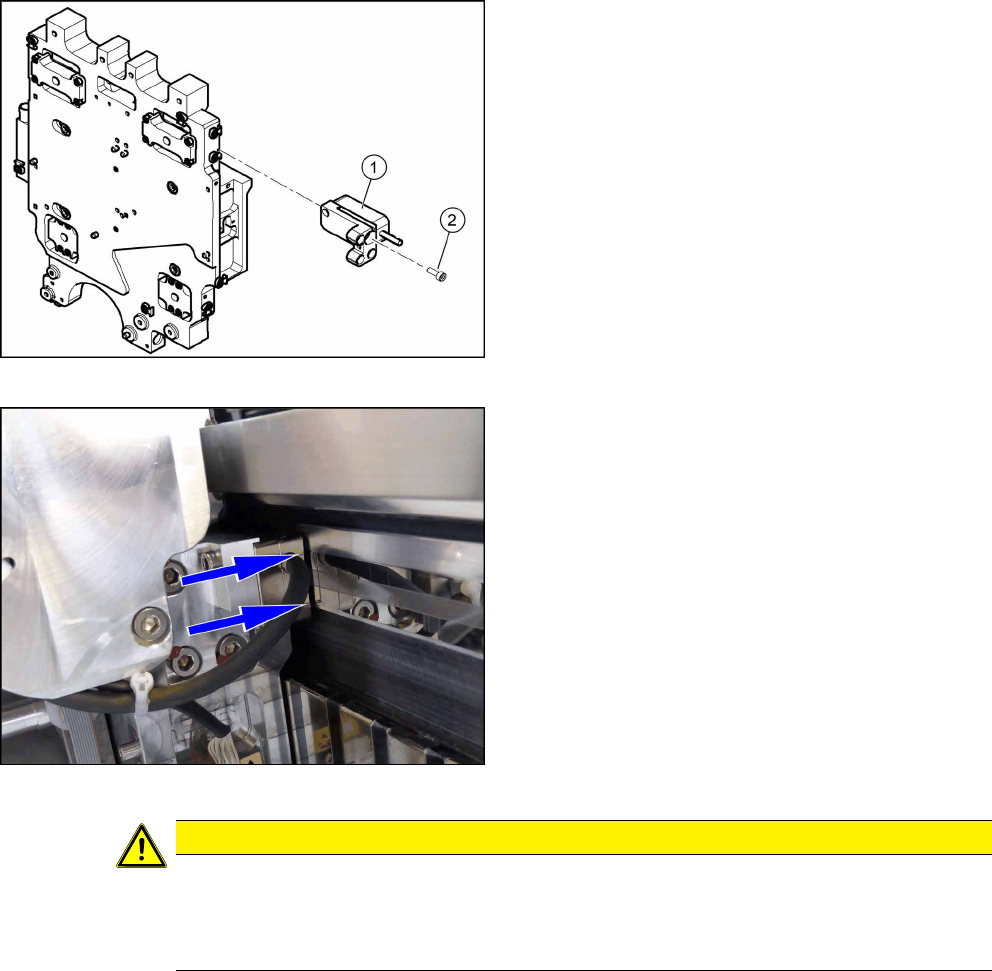 1

2