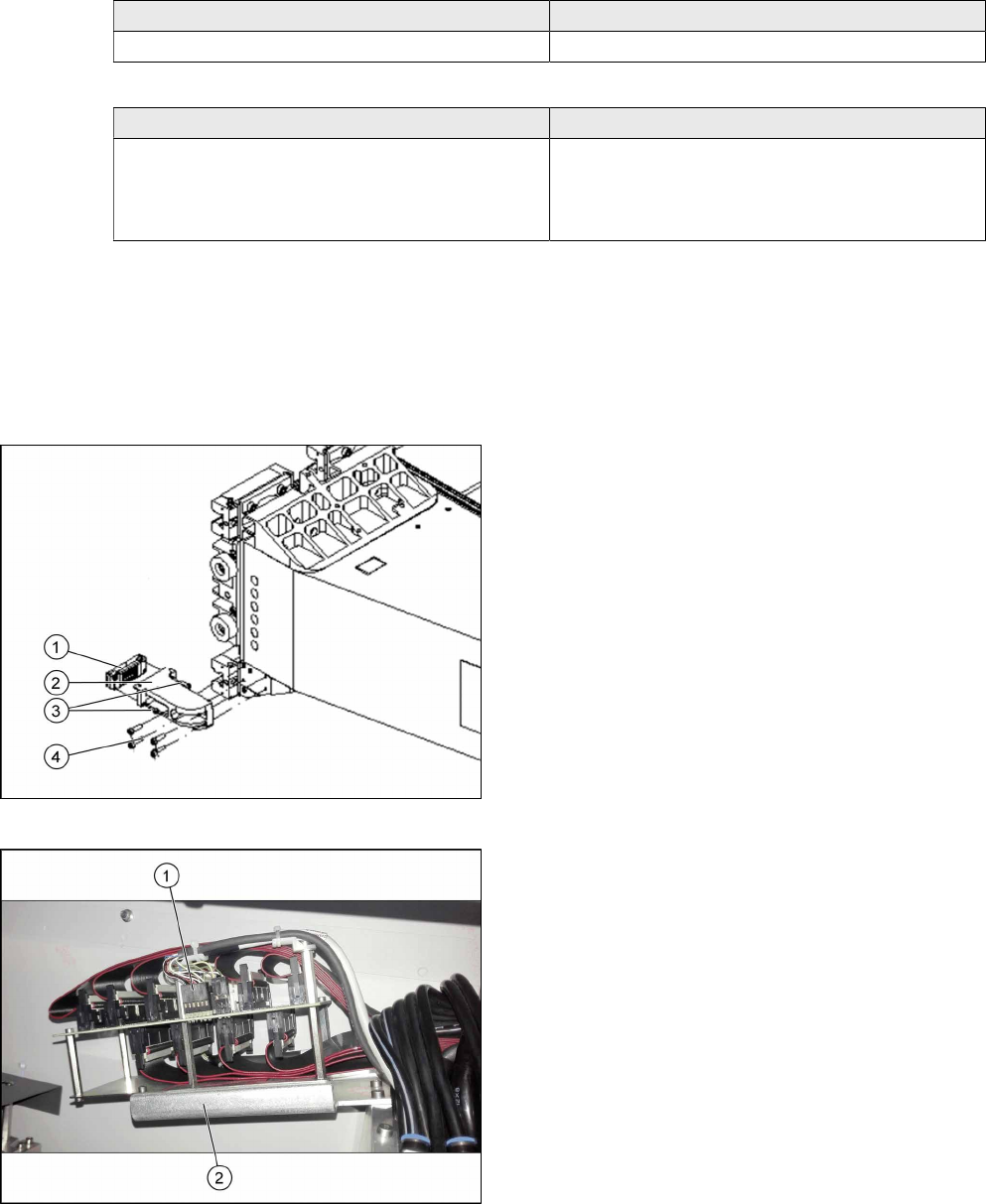 1
2
3
4

1
2