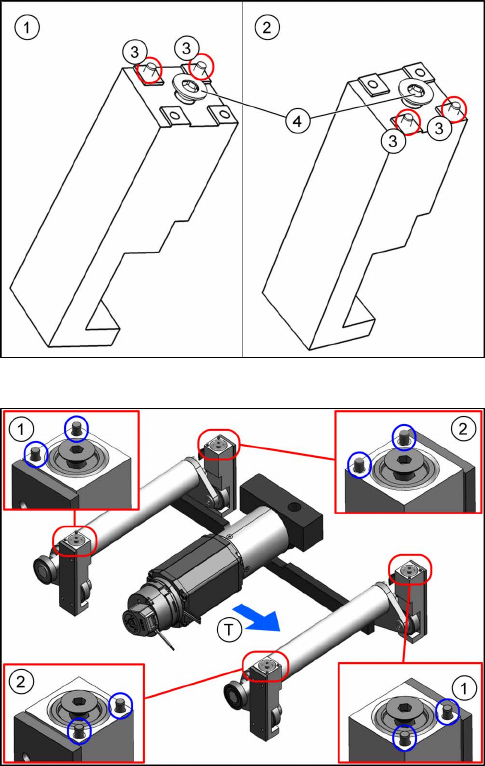 1
3
3
2
4
3
3
1
2
T
2
1