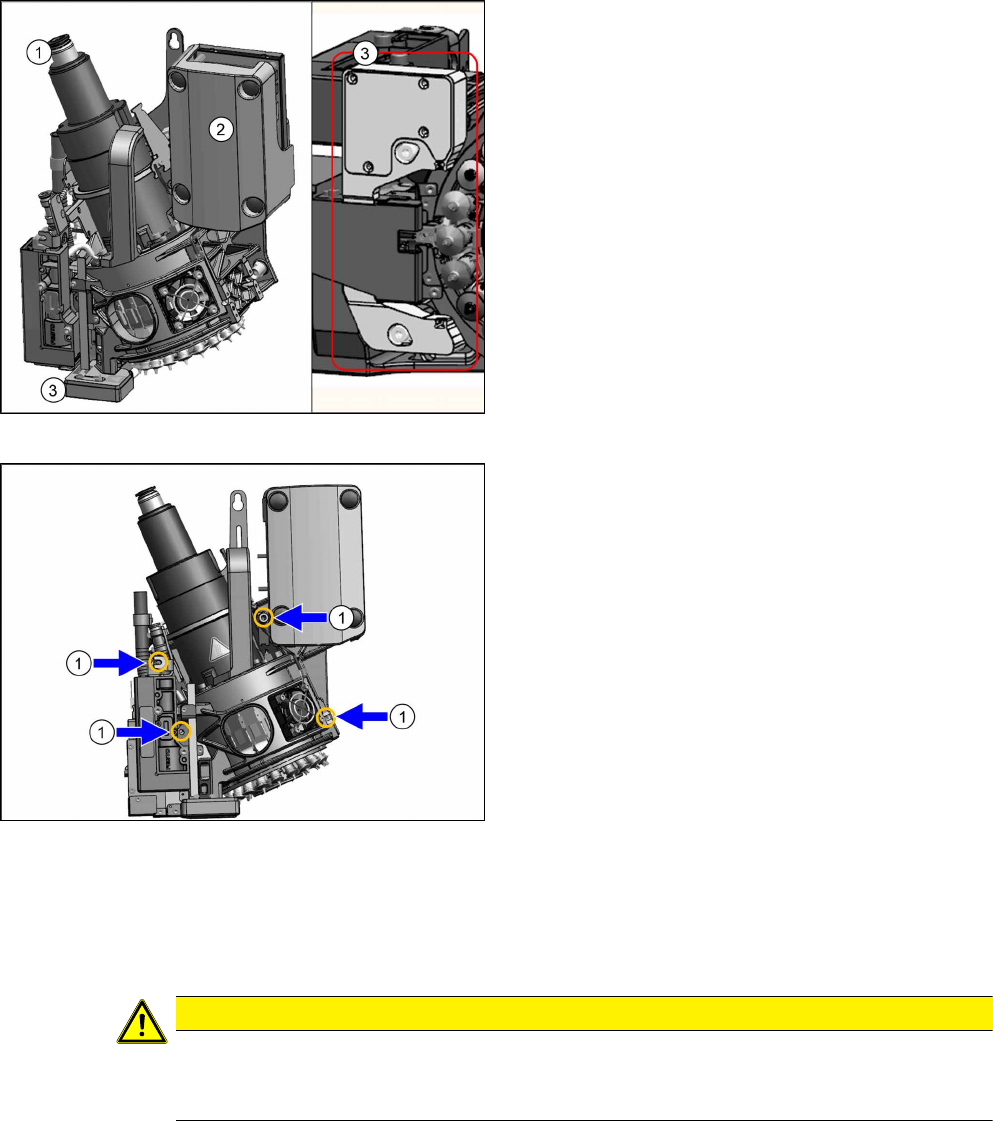 1
2
3
3

1
1
1
1