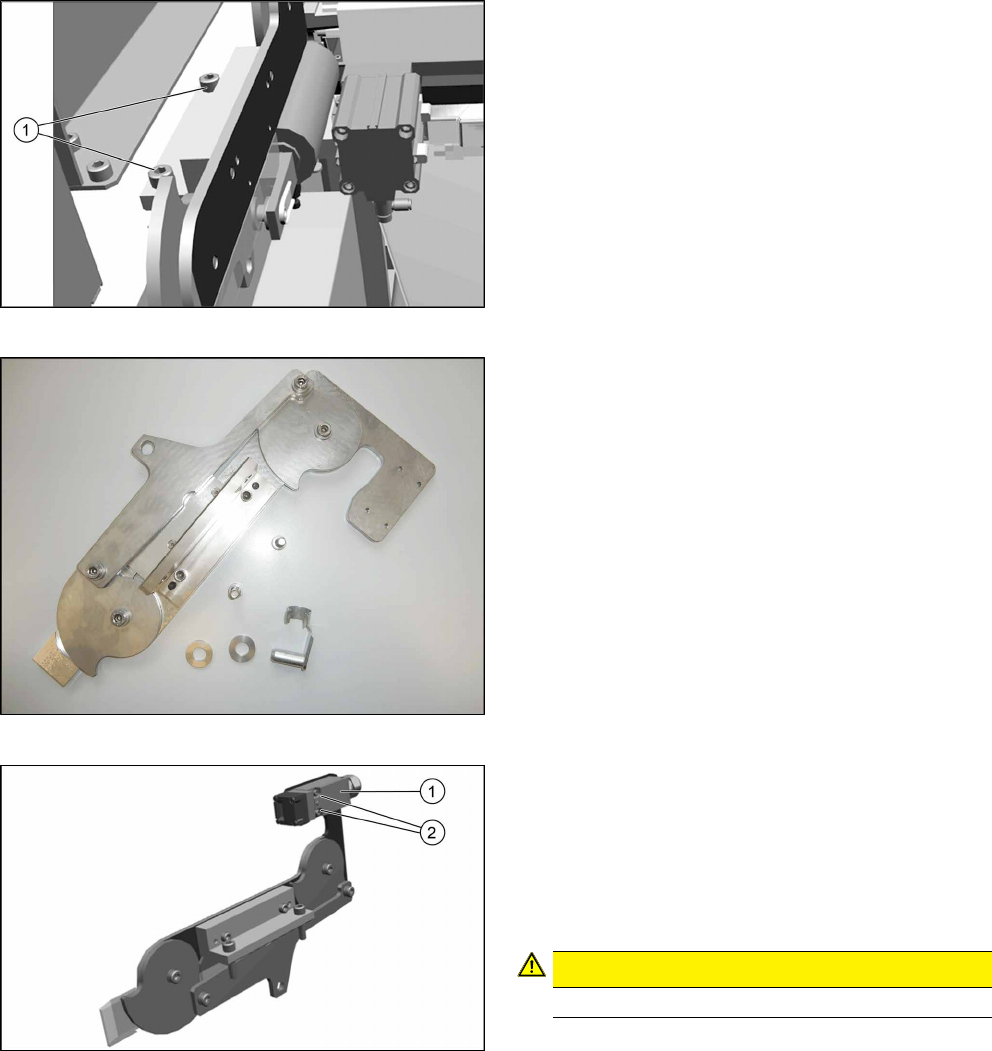 1

1

2