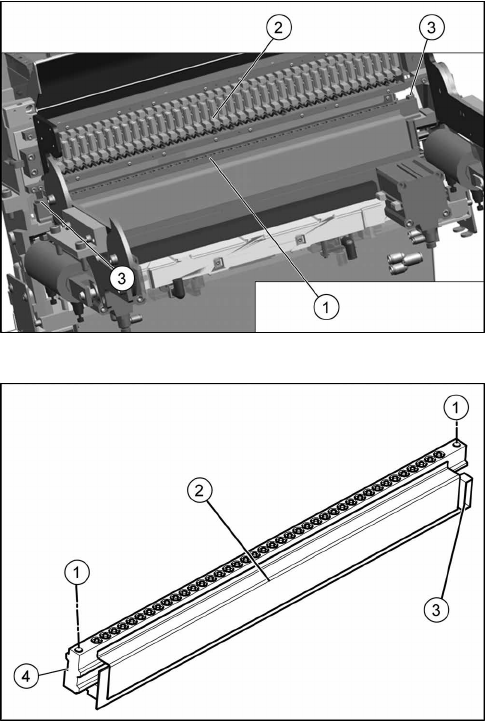 2
3
3
1

1
2
1
3
4