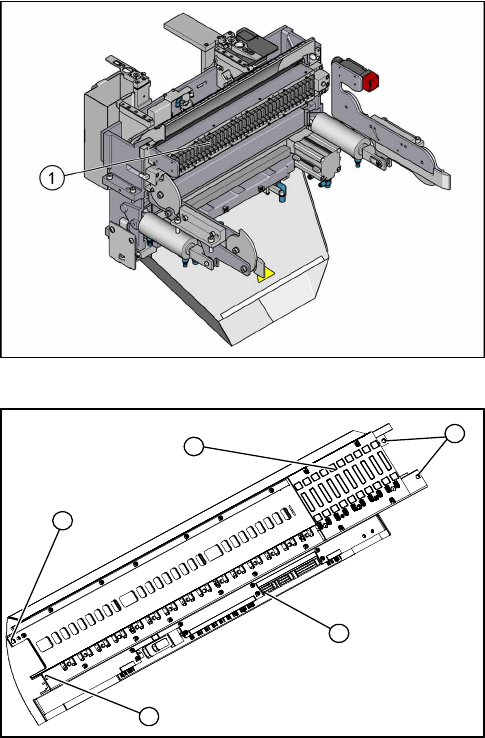 1