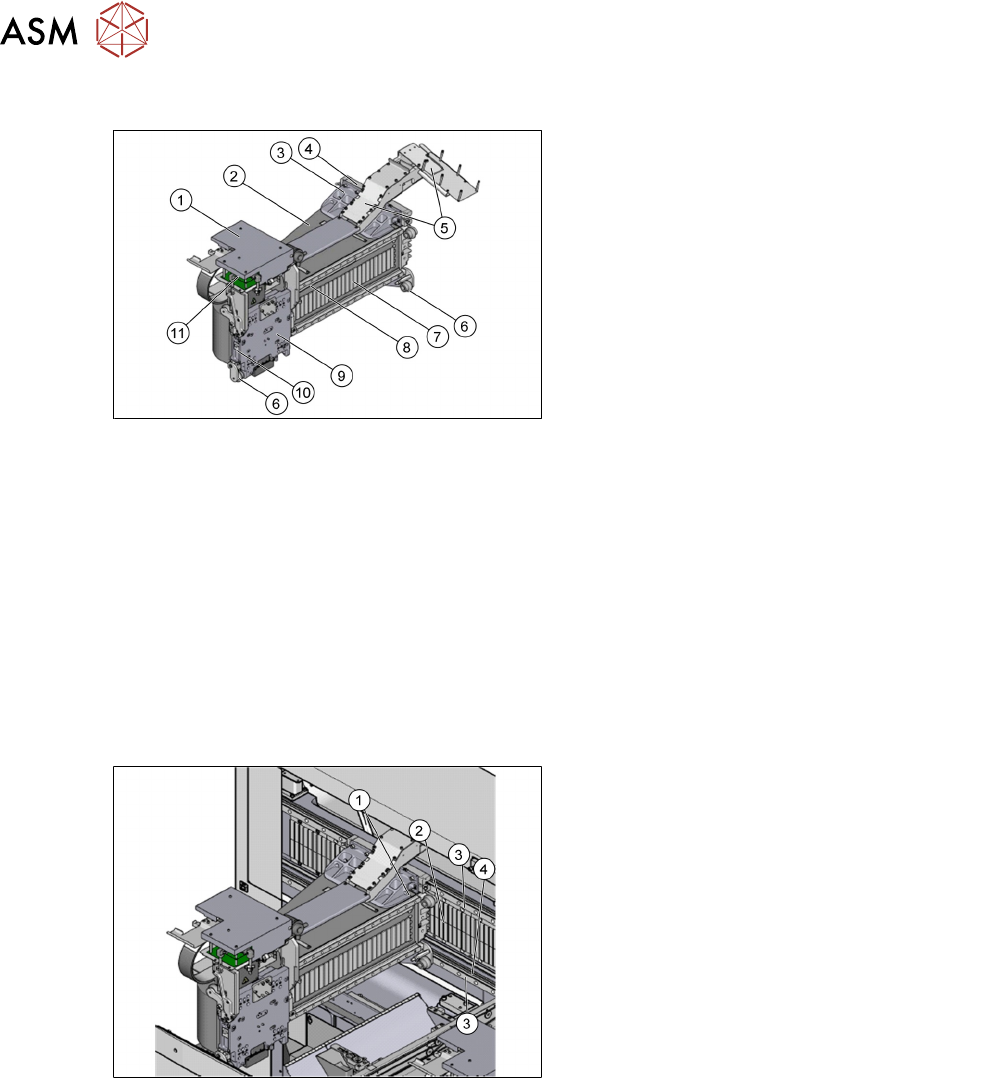 ASM

1
2
3
4
5
6
7
8
9
10
11
6

1
2
3
4
3