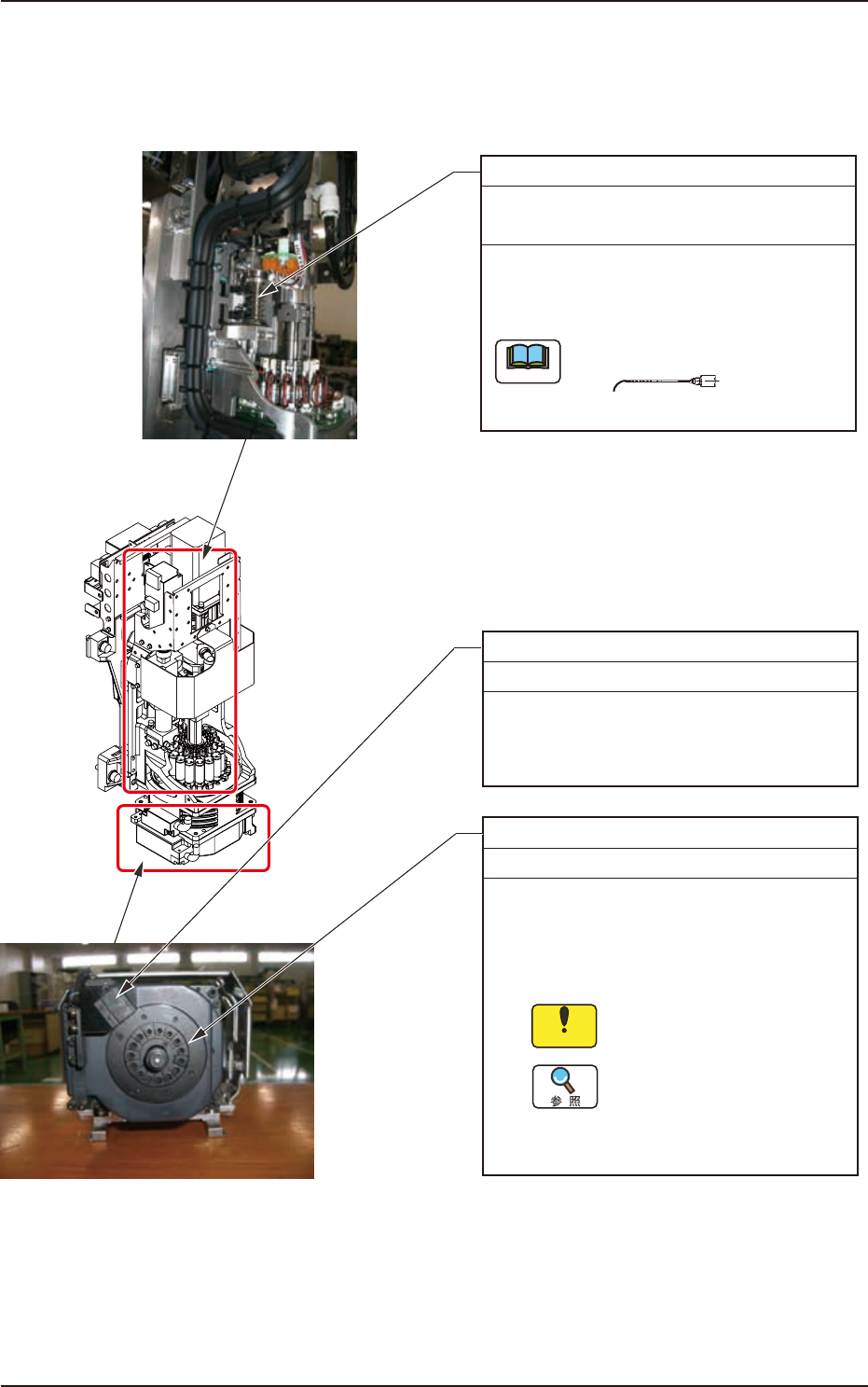 参 照