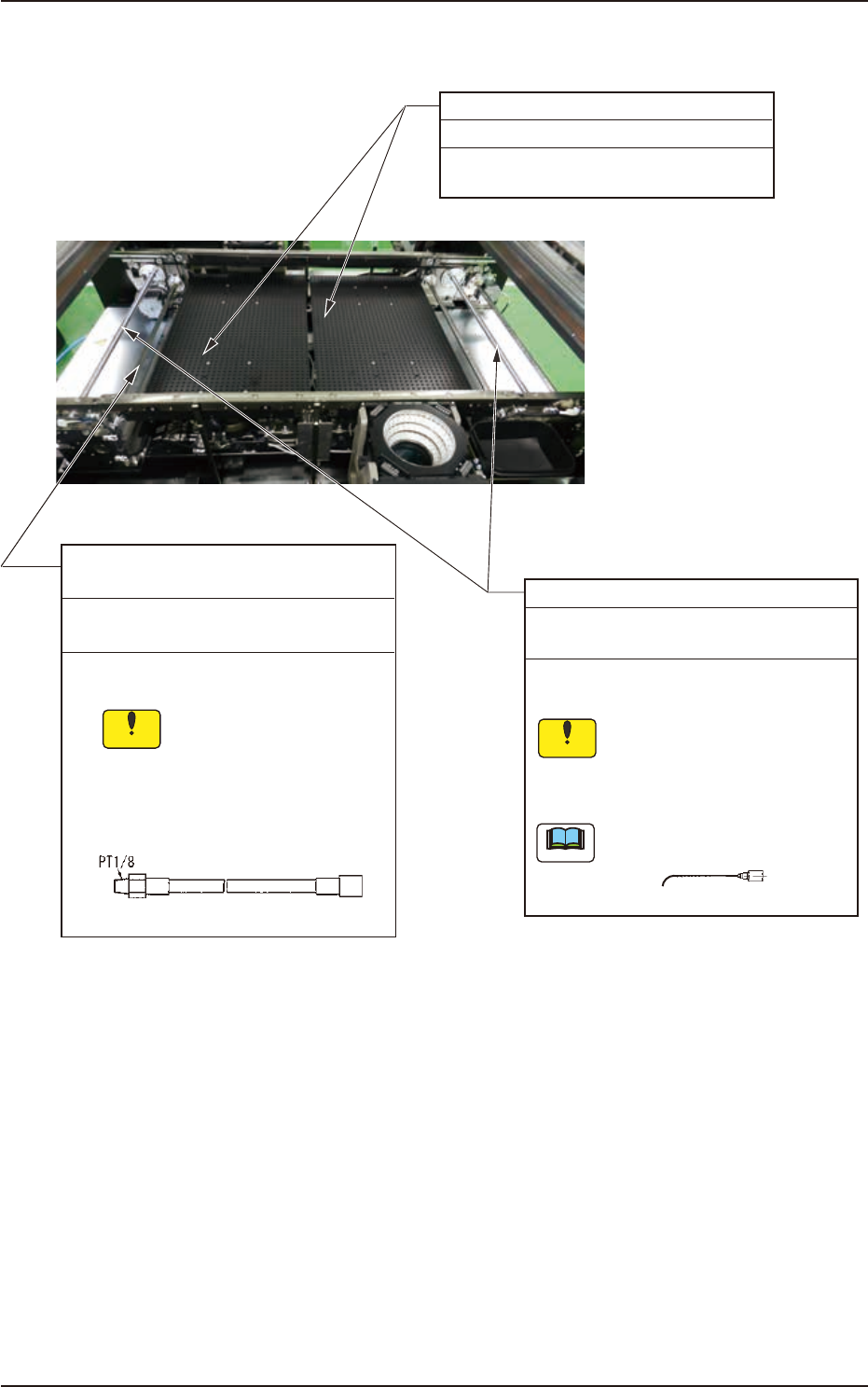 PT1/8