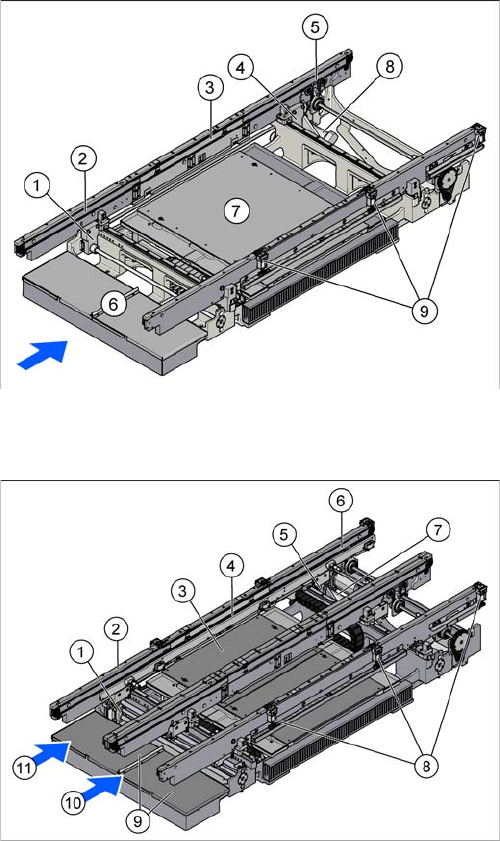 5
4
8
3
2
1
7
6
9

6
5
7
4
3
2
1
11
10
9
8