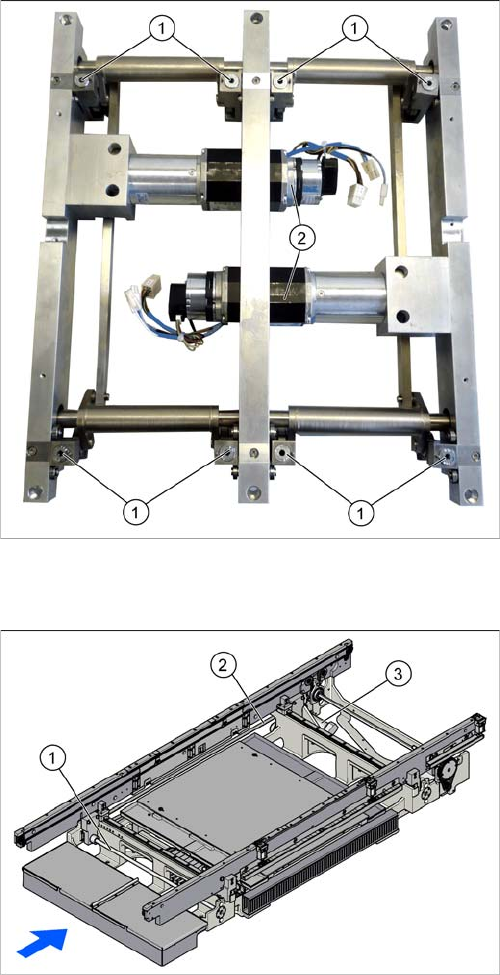 1
1
2
1
1
2
3
1