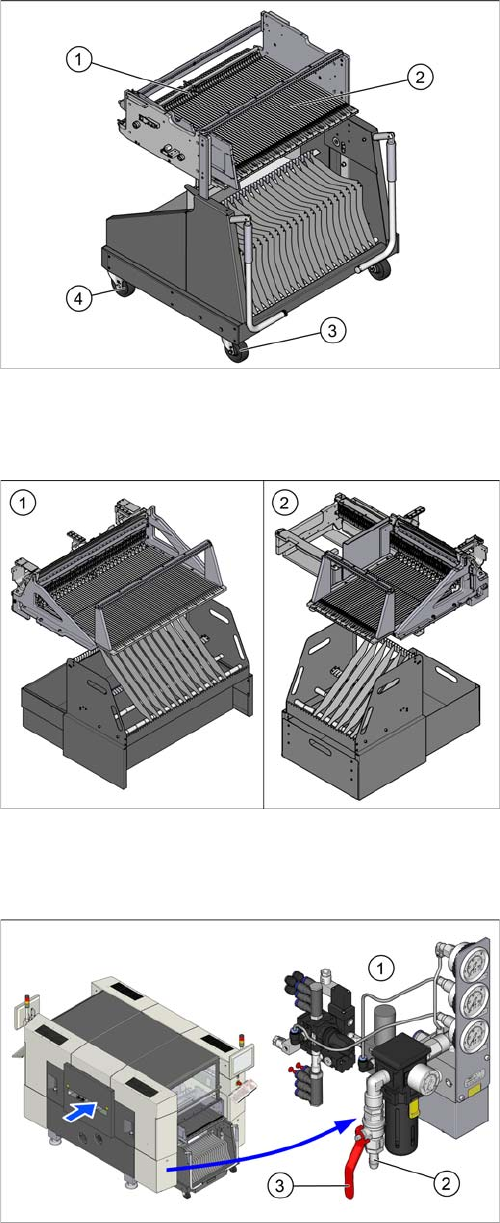 1
2
4
3

1
2

1
3
2