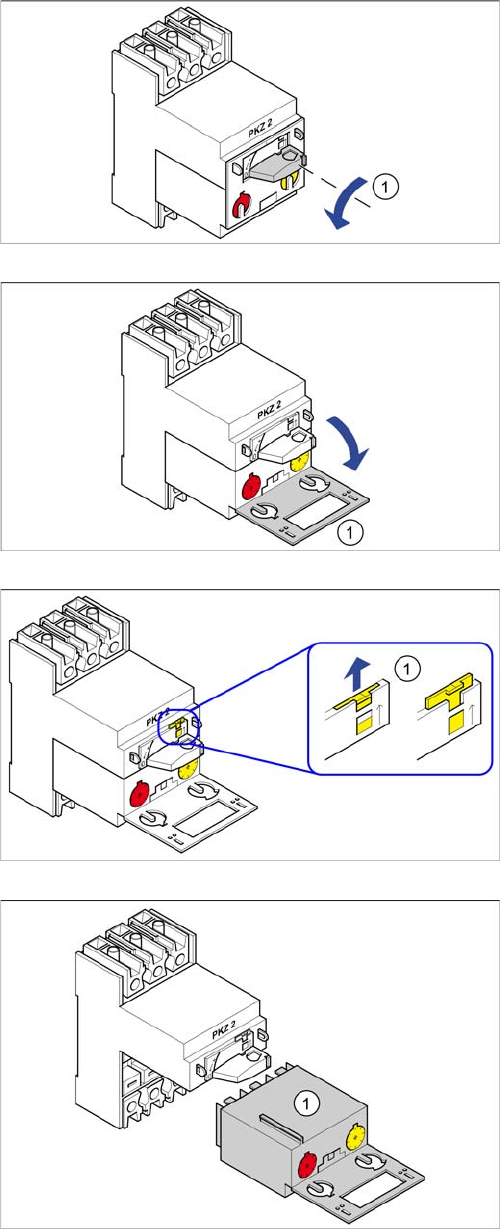 PKZ 2
1

PKZ 2
1

PKZ 2
1

PKZ 2
1