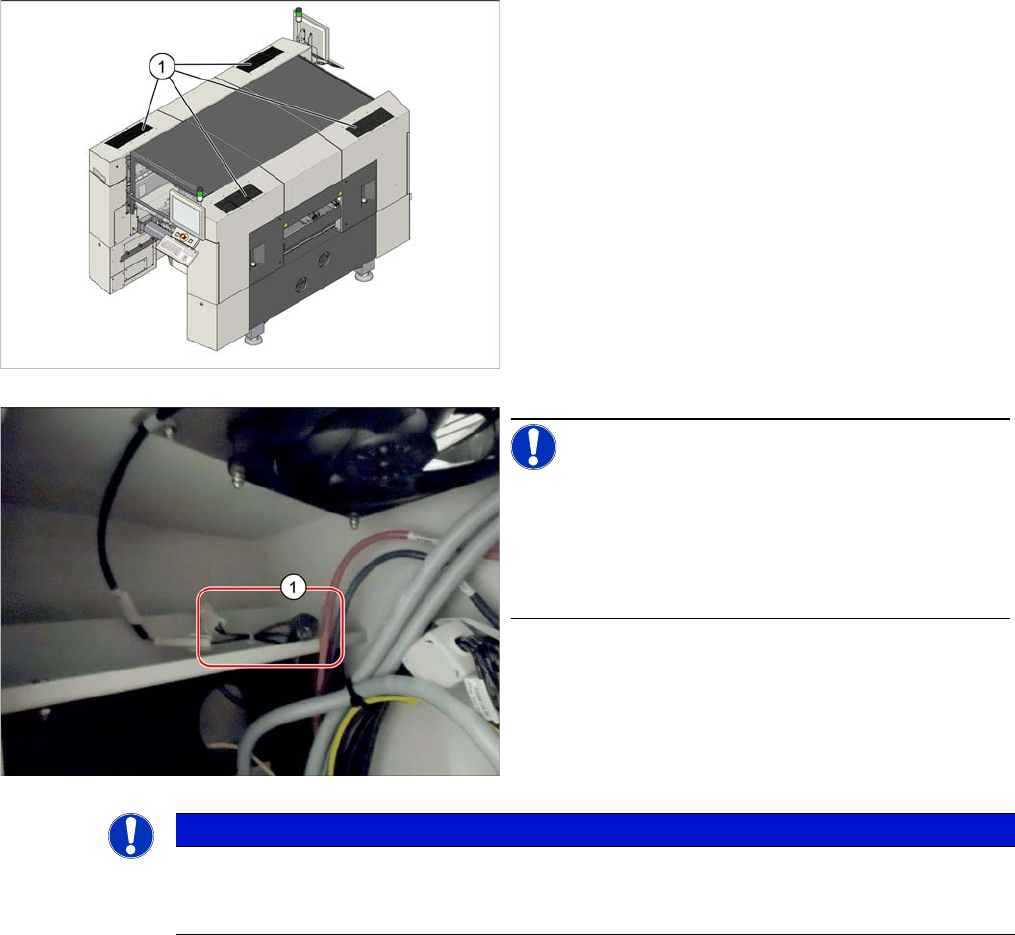 1

1