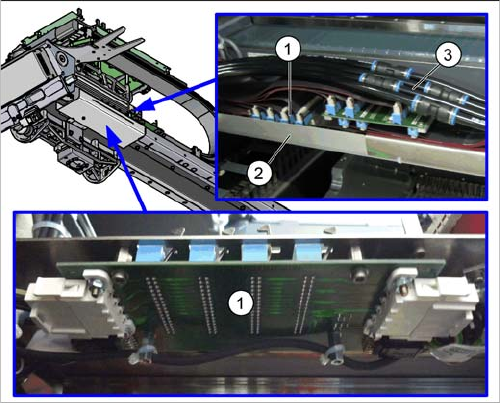 1
3
2
1