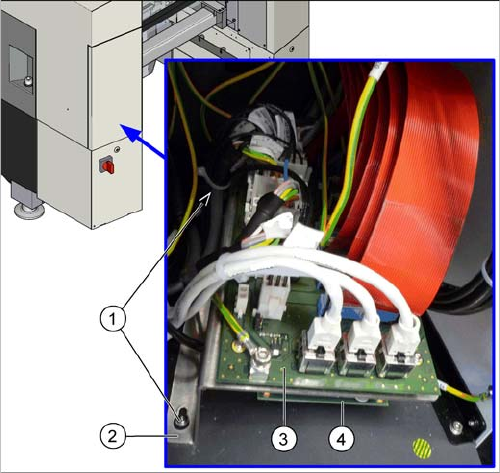 1
2
3
4