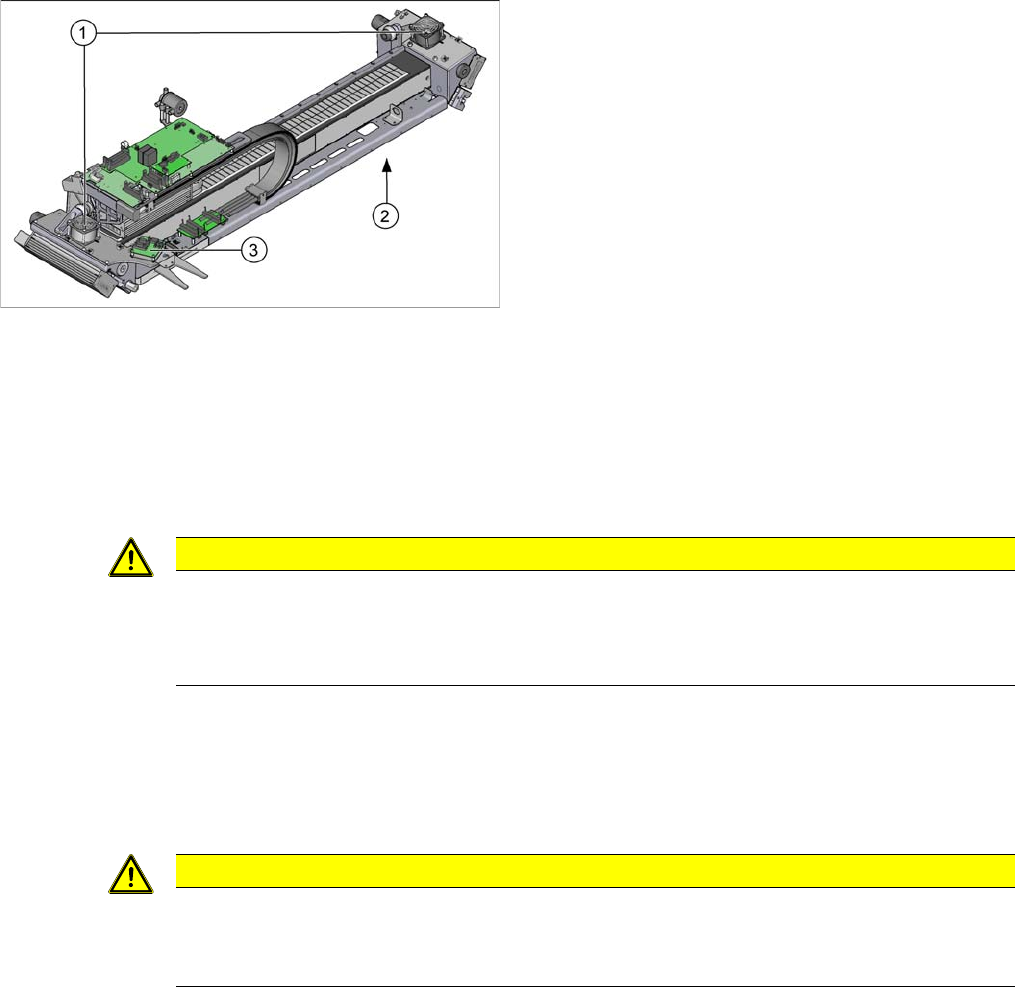 1

2

3