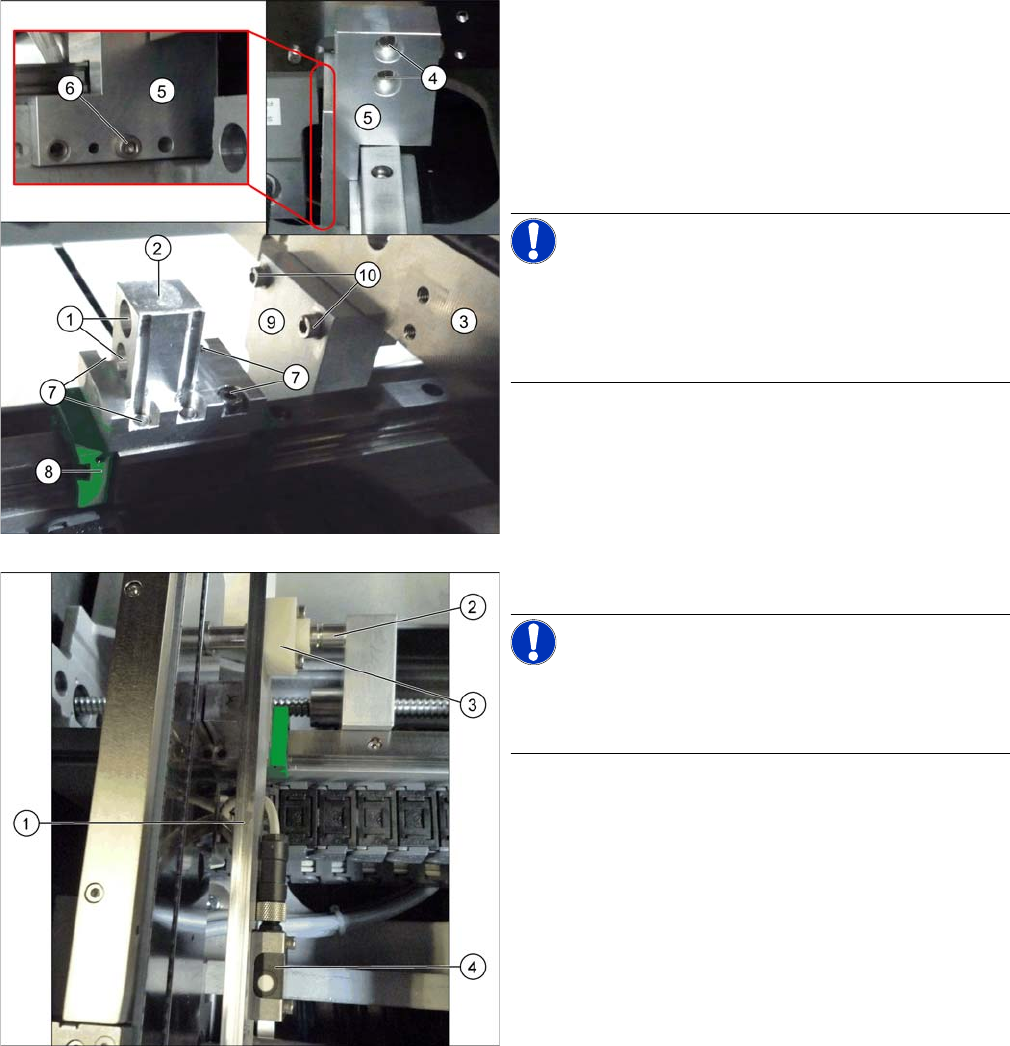 6
5
4
5
2
10
1
9
3
7
7
7
8
2
3
1
4