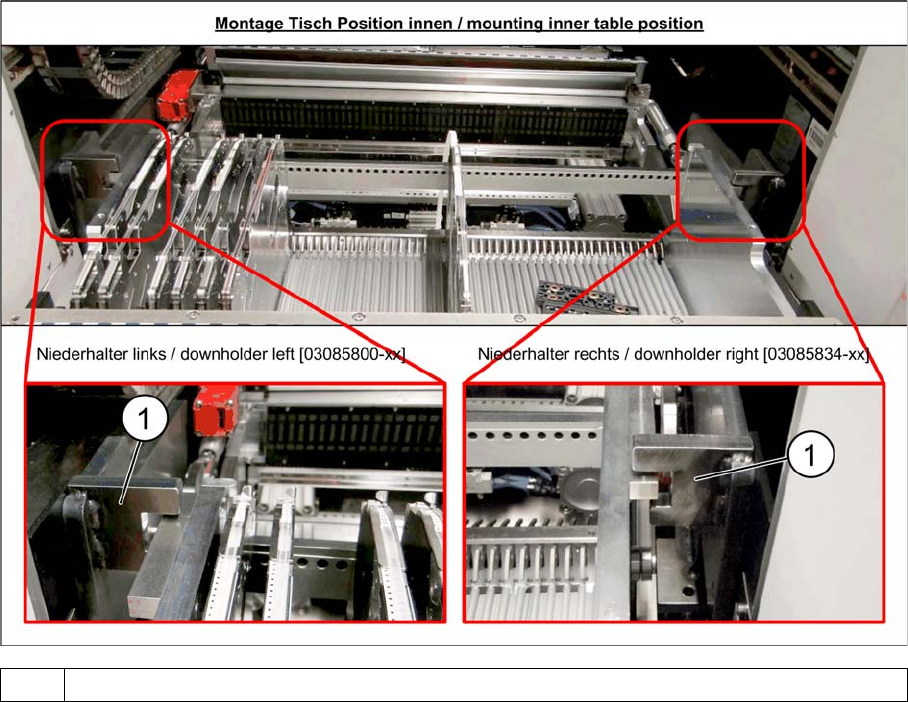 Montage Tisch Position innen / mounting inner table position

Niederhalter links / downholder left [03085800-xx]

Niederhalter rechts / downholder right [03085834-xx]

1

1