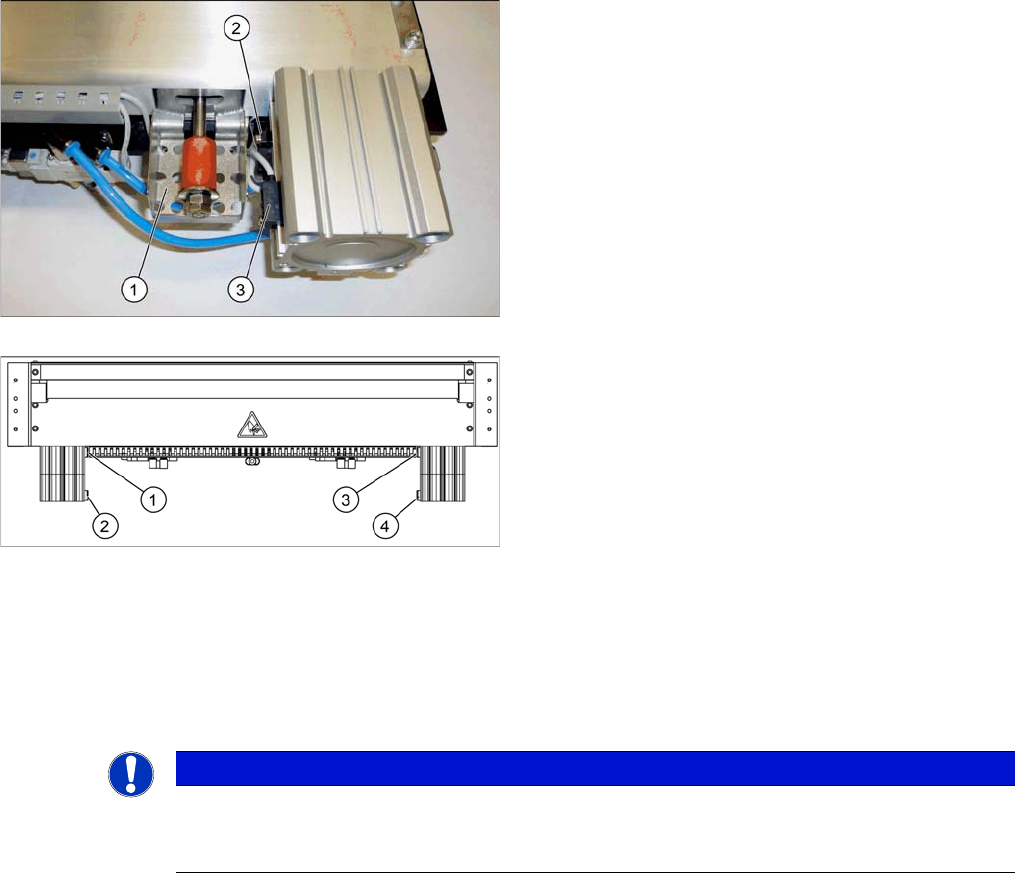 2
1
3

1
2
3
4