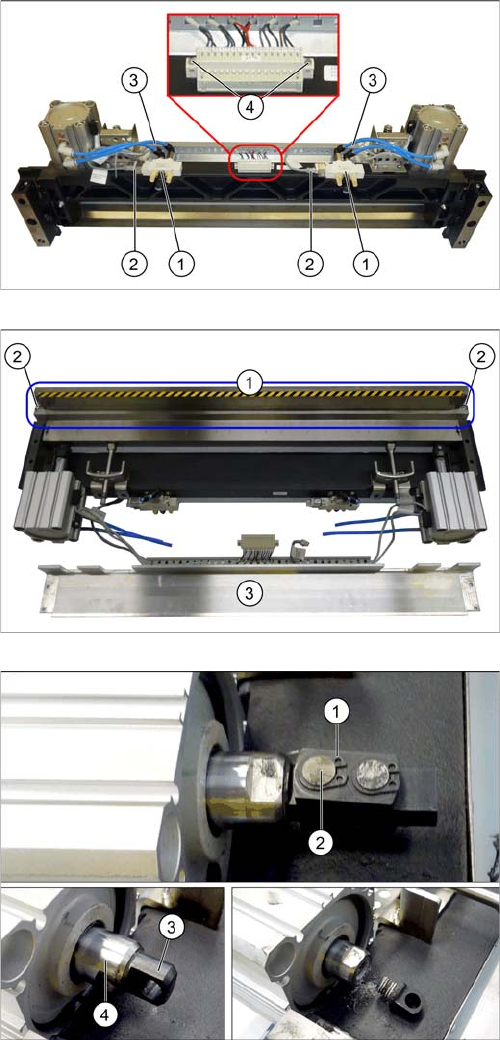 4
3
3
2
1
2
1

2
1
2
3

1
2

3
4