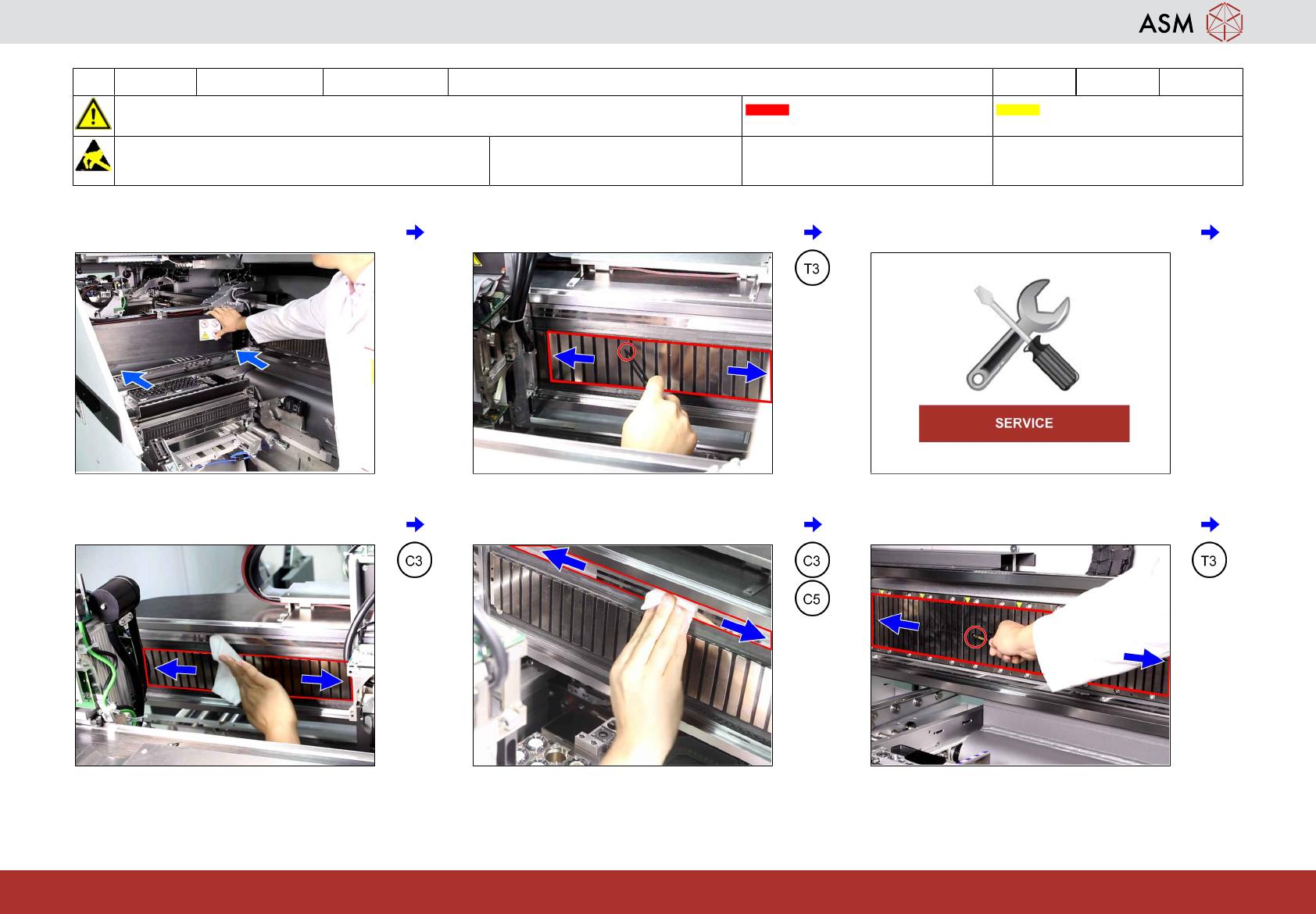 ASM

T3

SERVICE

C3

C3

C5

T3