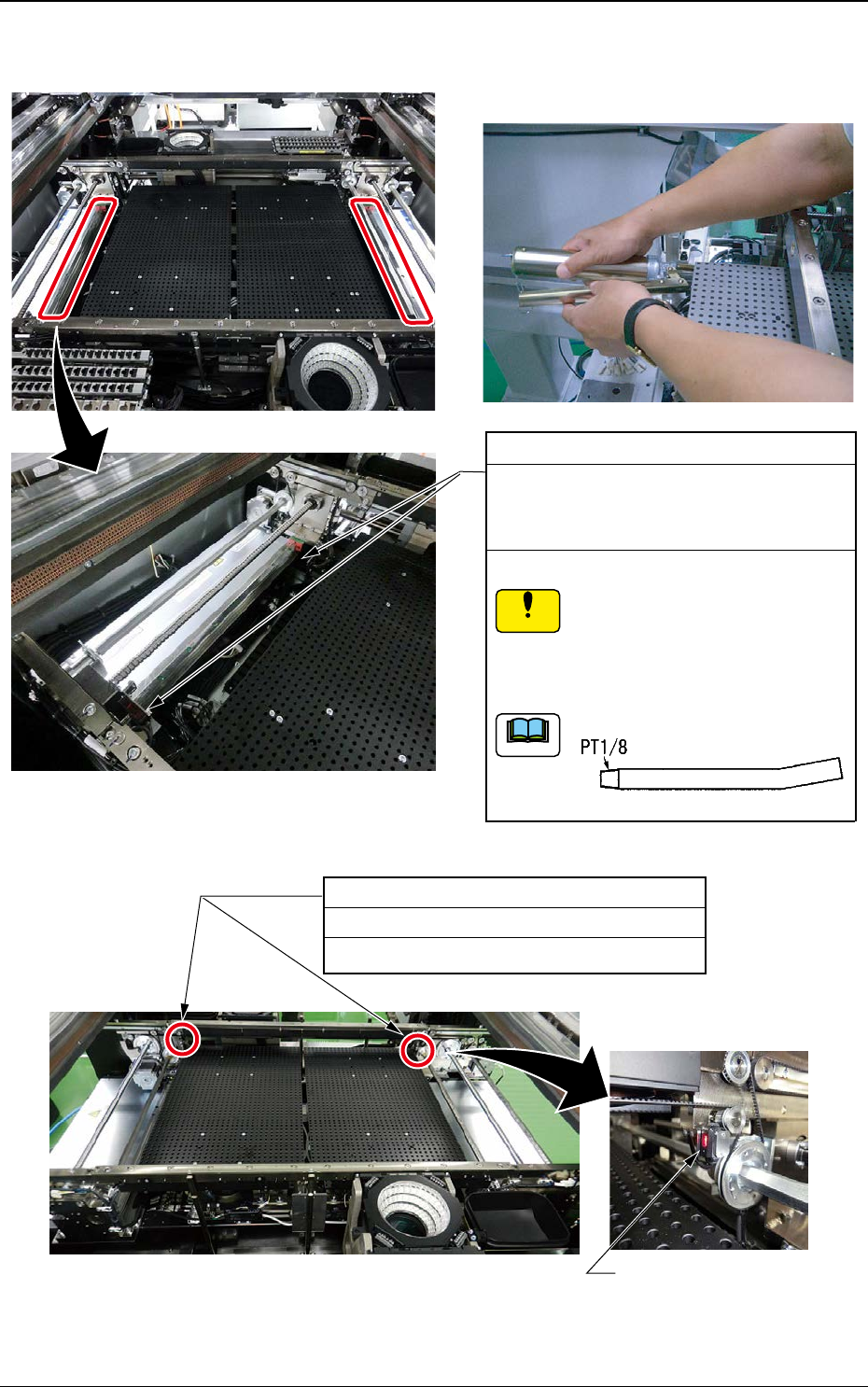 PT1/8